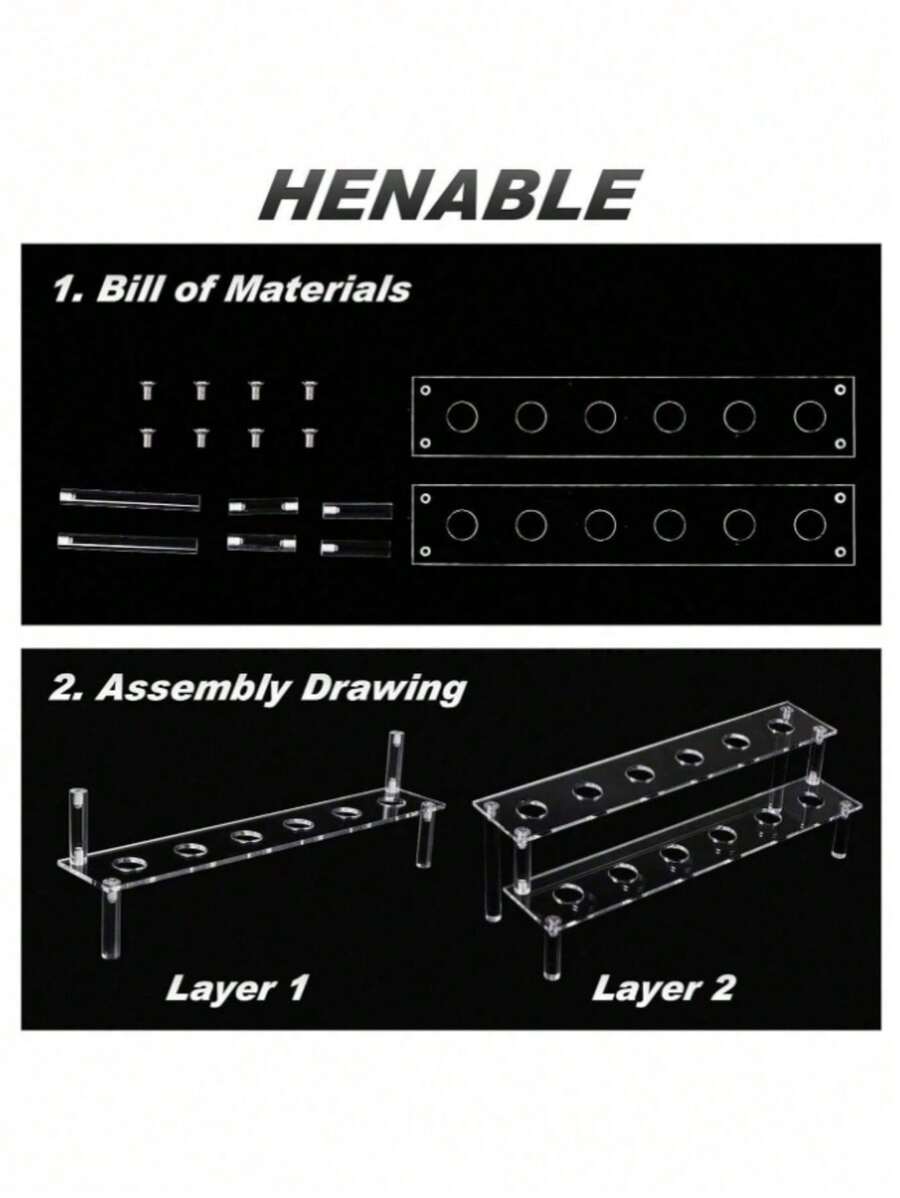 HENABLE

1. Bill of Materials

2. Assembly Drawing

Layer 1

Layer 2