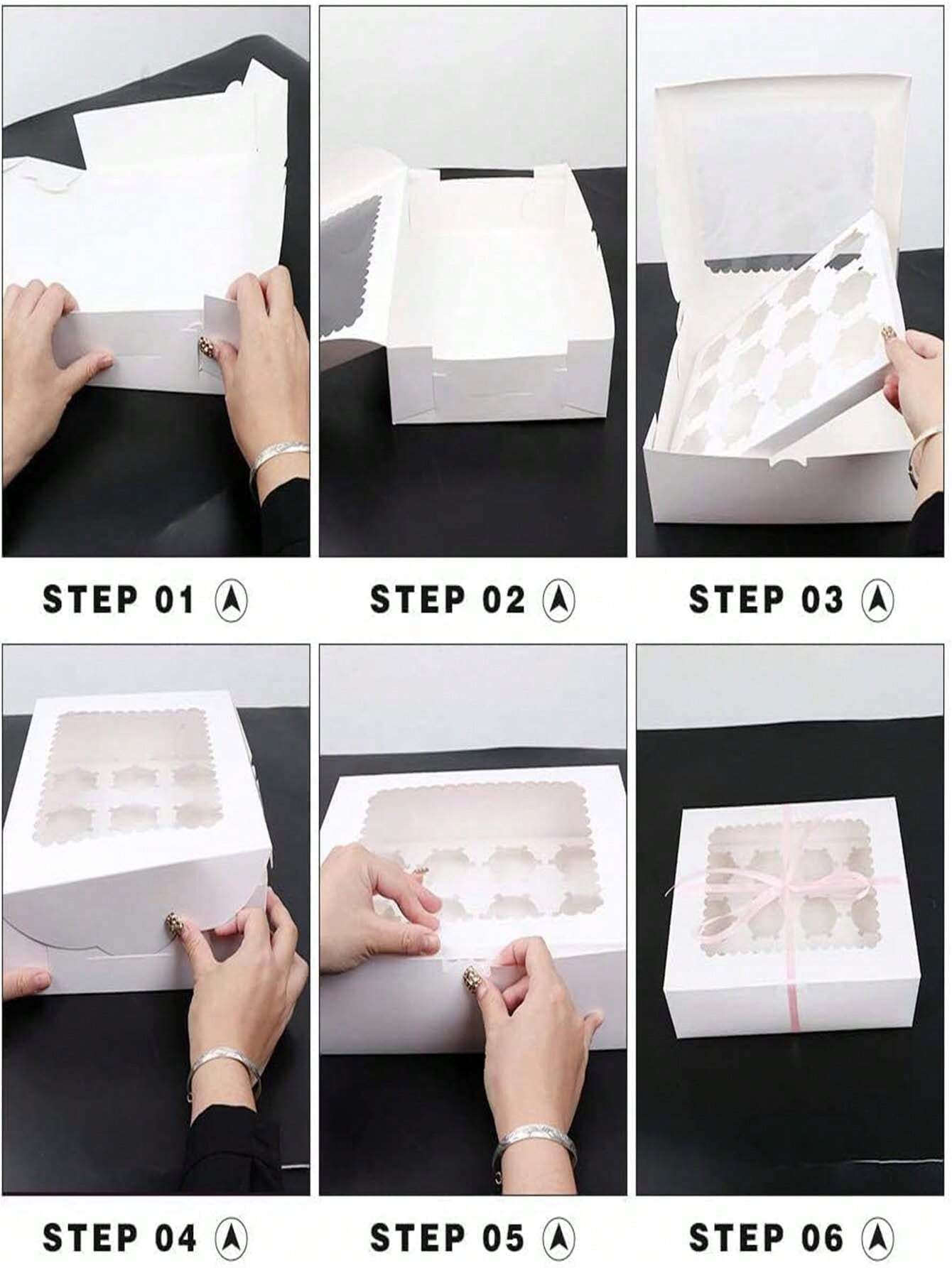 STEP 01

STEP 02

STEP 03

STEP 04

STEP 05

STEP 06