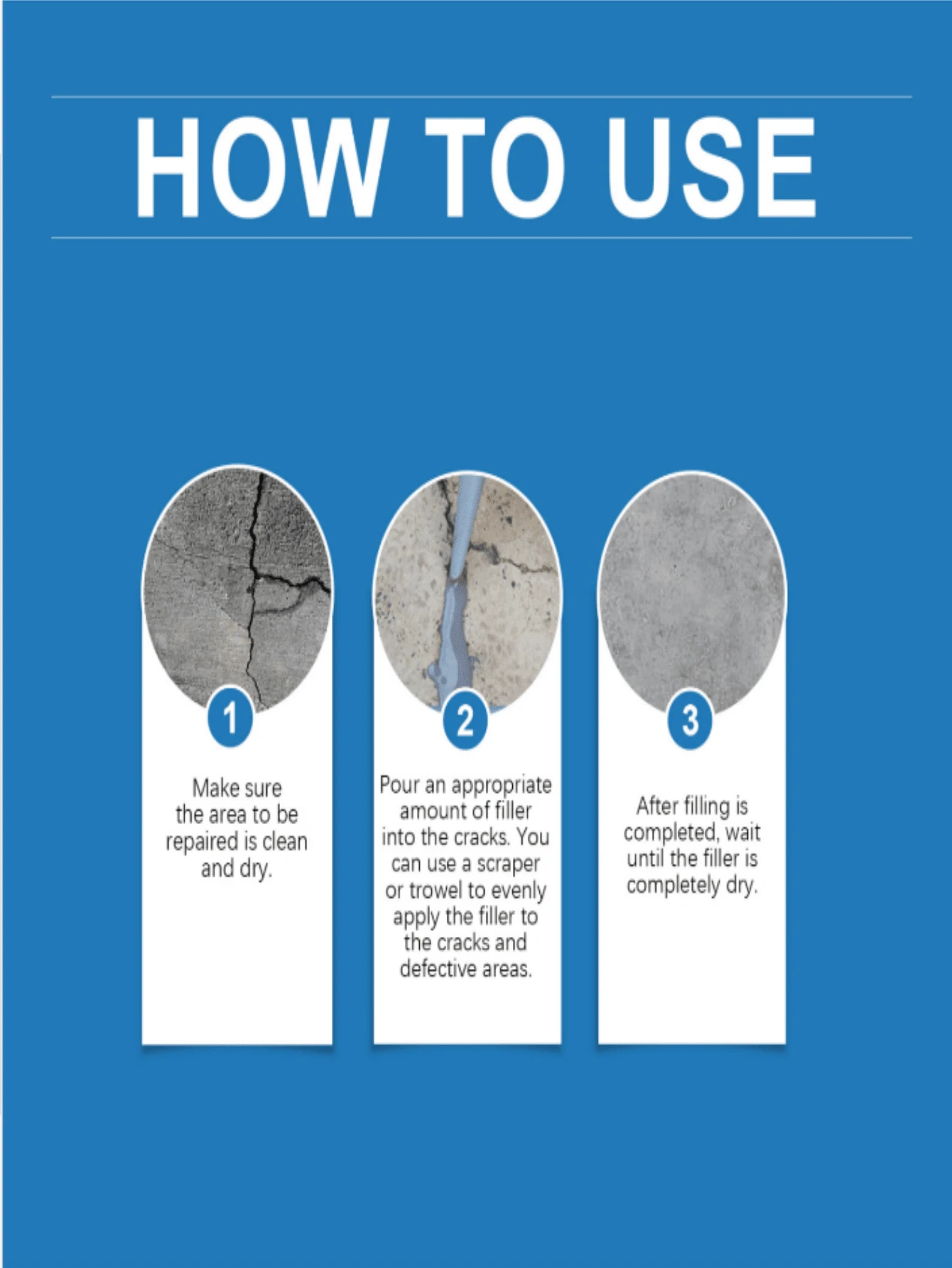 HOW TO USE

1

Make sure the area to be repaired is clean and dry.

2

Pour an appropriate amount of filler into the cracks. You can use a scraper or trowel to evenly apply the filler to the cracks and defective areas.

3

After filling is completed, wait until the filler is completely dry.