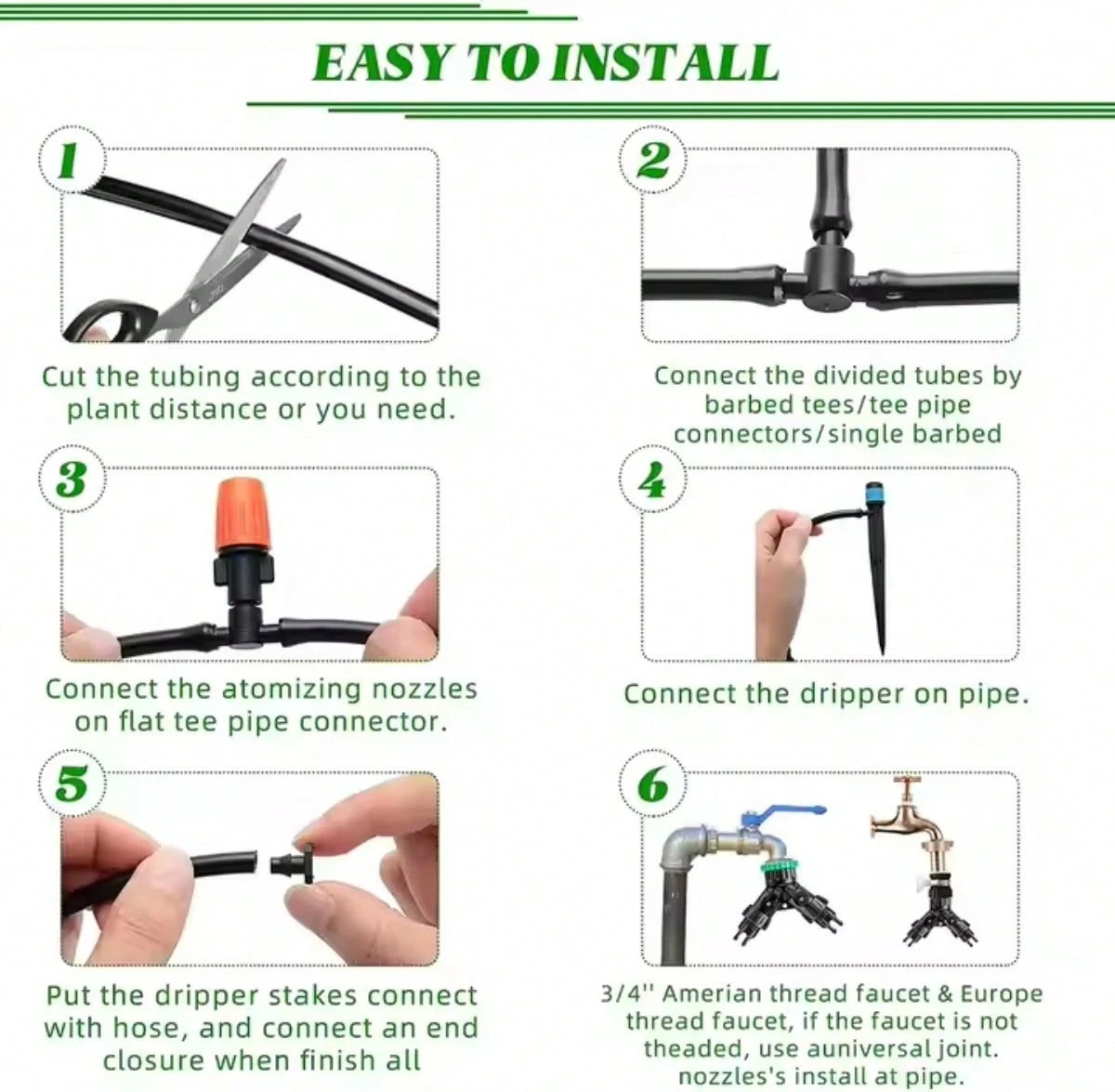 EASY TO INSTALL

1

Cut the tubing according to the plant distance or you need.

2

Connect the divided tubes by barbed tees/tee pipe connectors/single barbed

3

Connect the atomizing nozzles on flat tee pipe connector.

4

Connect the dripper on pipe.

5

Put the dripper stakes connect with hose, and connect an end closure when finish all

6

3/4'' Amerian thread faucet & Europe thread faucet, if the faucet is not theaded, use auniversal joint. nozzles's install at pipe.