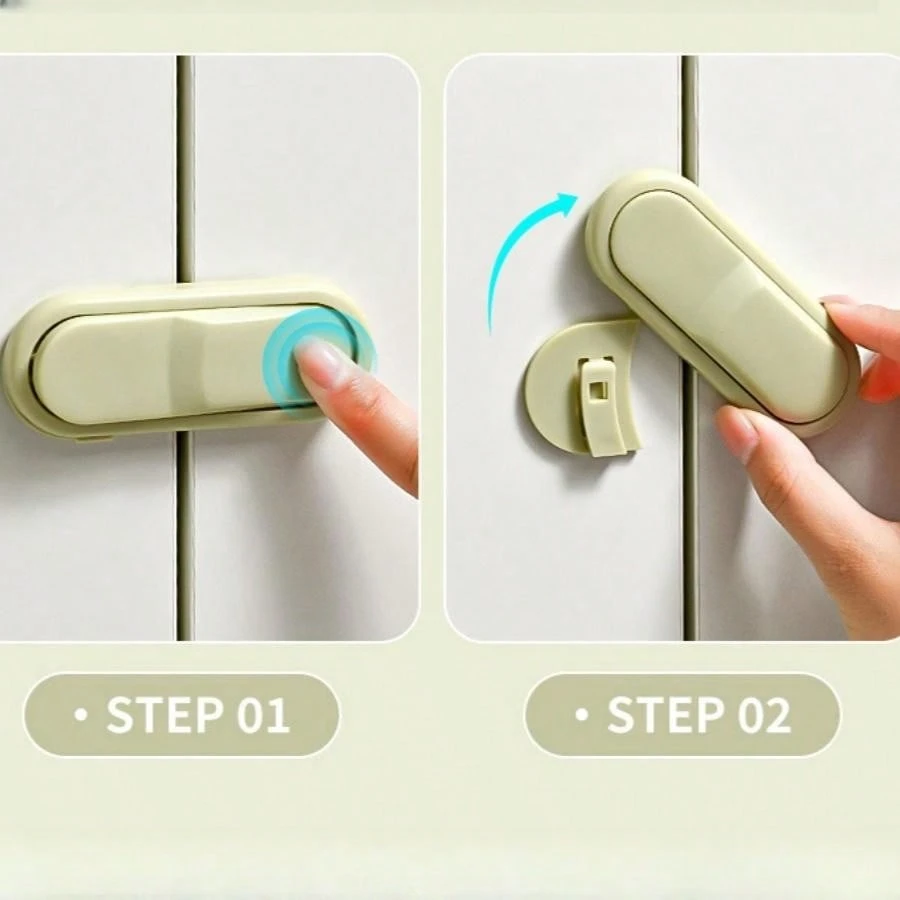 • STEP 01

• STEP 02