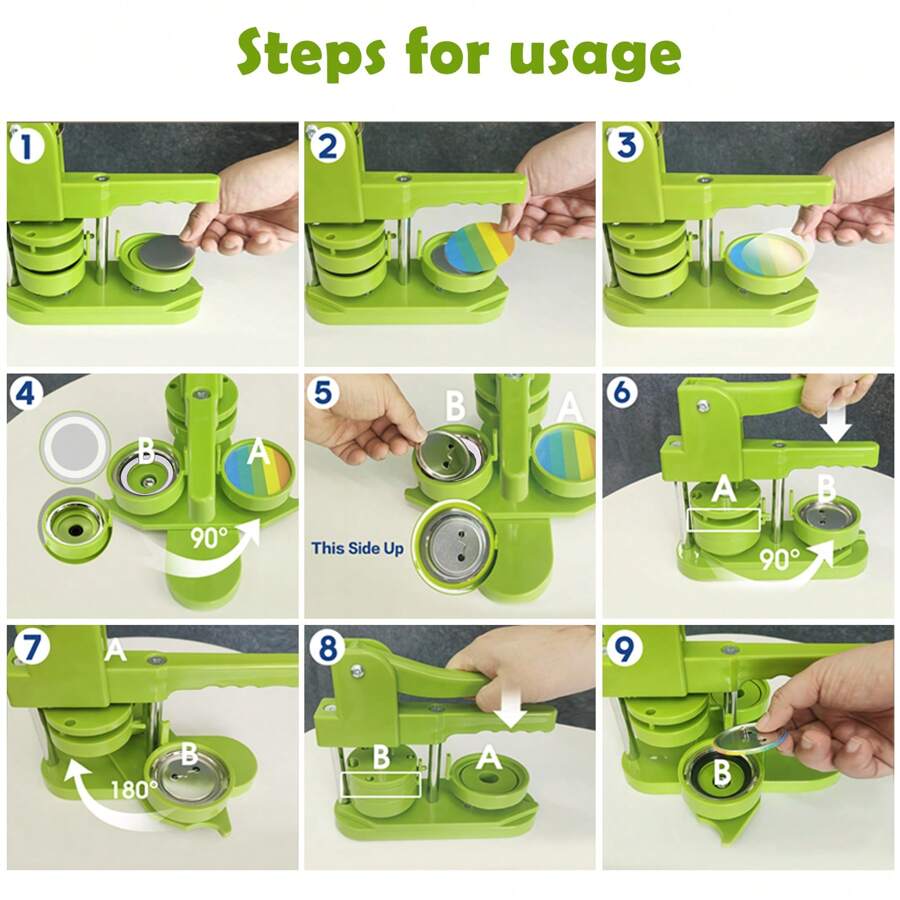 Steps for usage

1

2

3

4
B
A
90°

5
B
A
This Side Up

6
A
B
90°

7
A
B
180°

8
B
A

9
B