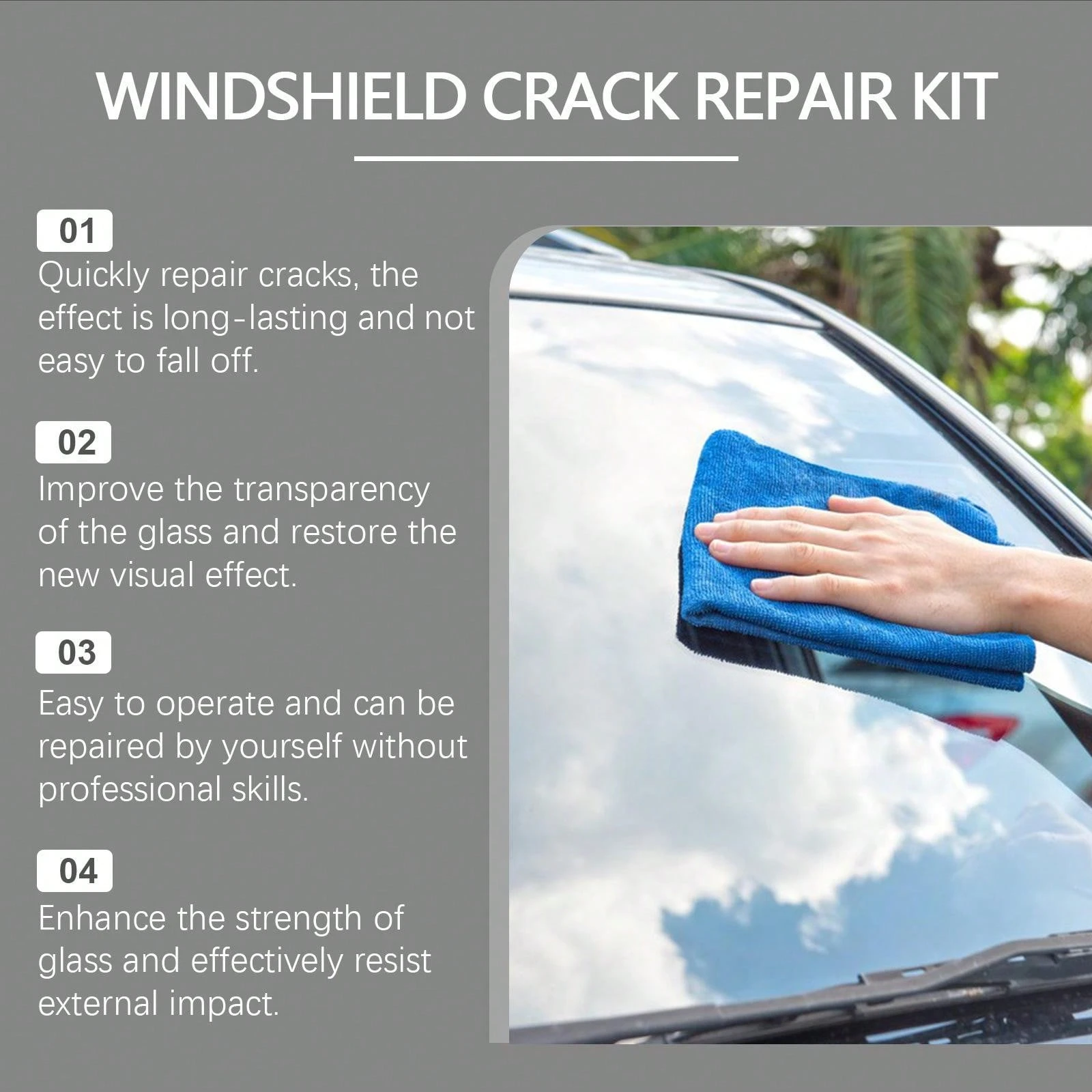 WINDSHIELD CRACK REPAIR KIT

01
Quickly repair cracks, the effect is long-lasting and not easy to fall off.

02
Improve the transparency of the glass and restore the new visual effect.

03
Easy to operate and can be repaired by yourself without professional skills.

04
Enhance the strength of glass and effectively resist external impact.