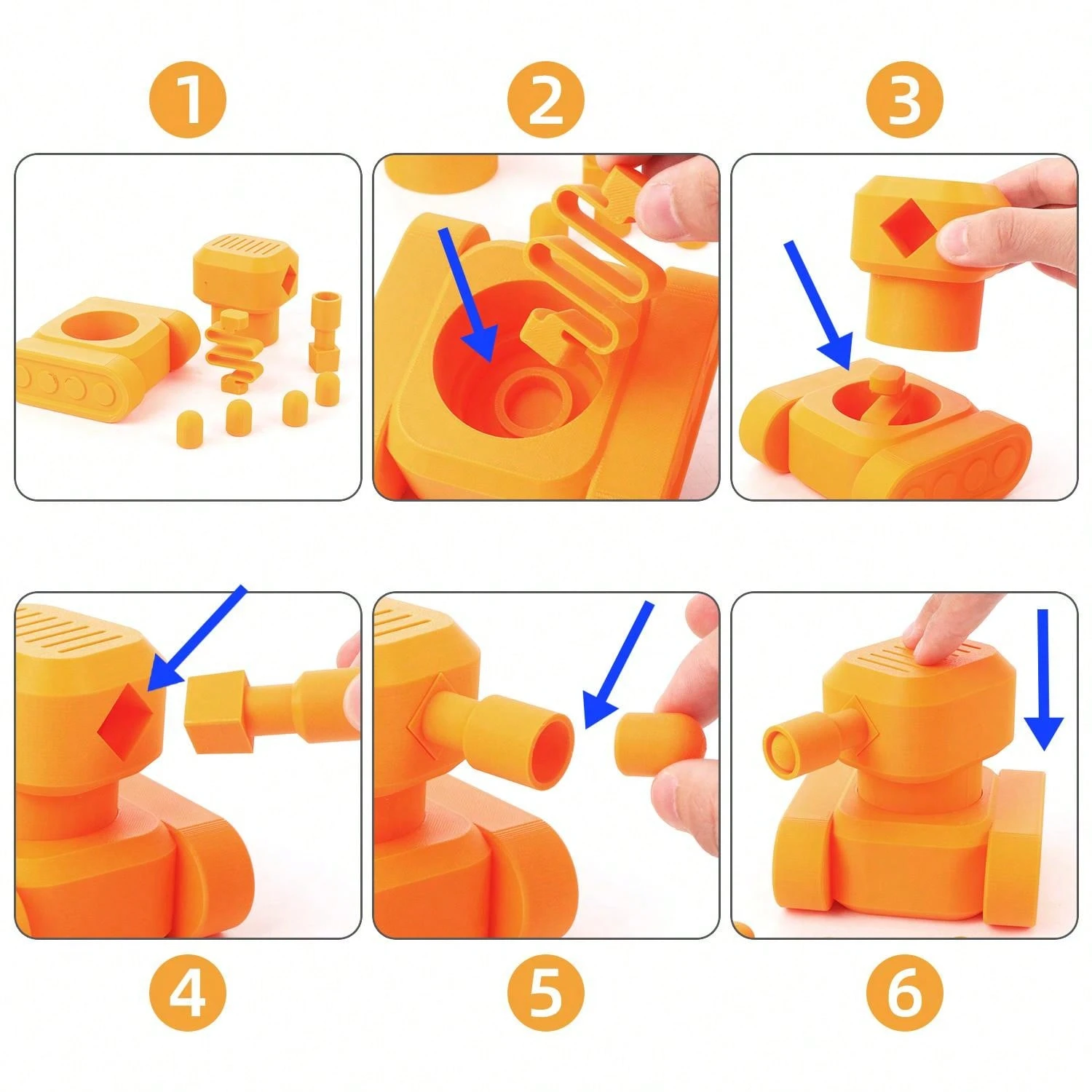 1

2

3

4

5

6