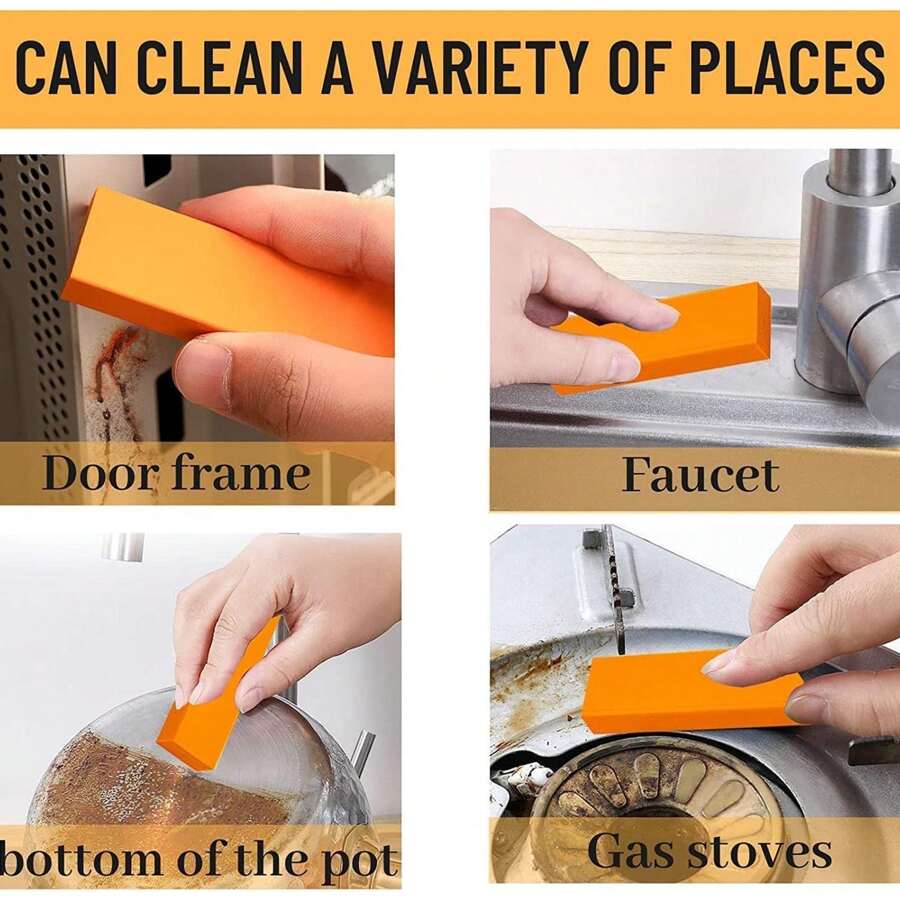 CAN CLEAN A VARIETY OF PLACES

Door frame

Faucet

bottom of the pot

Gas stoves