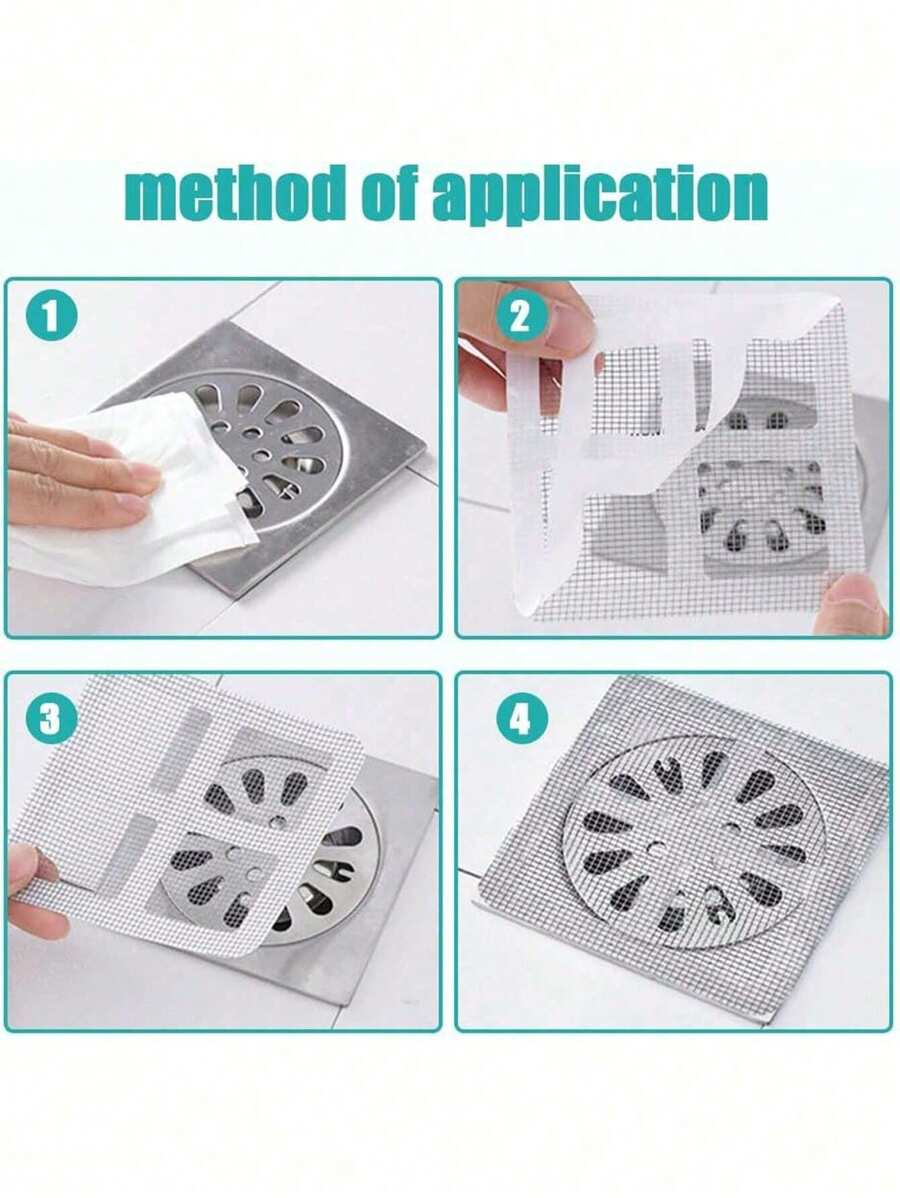 method of application

1

2

3

4