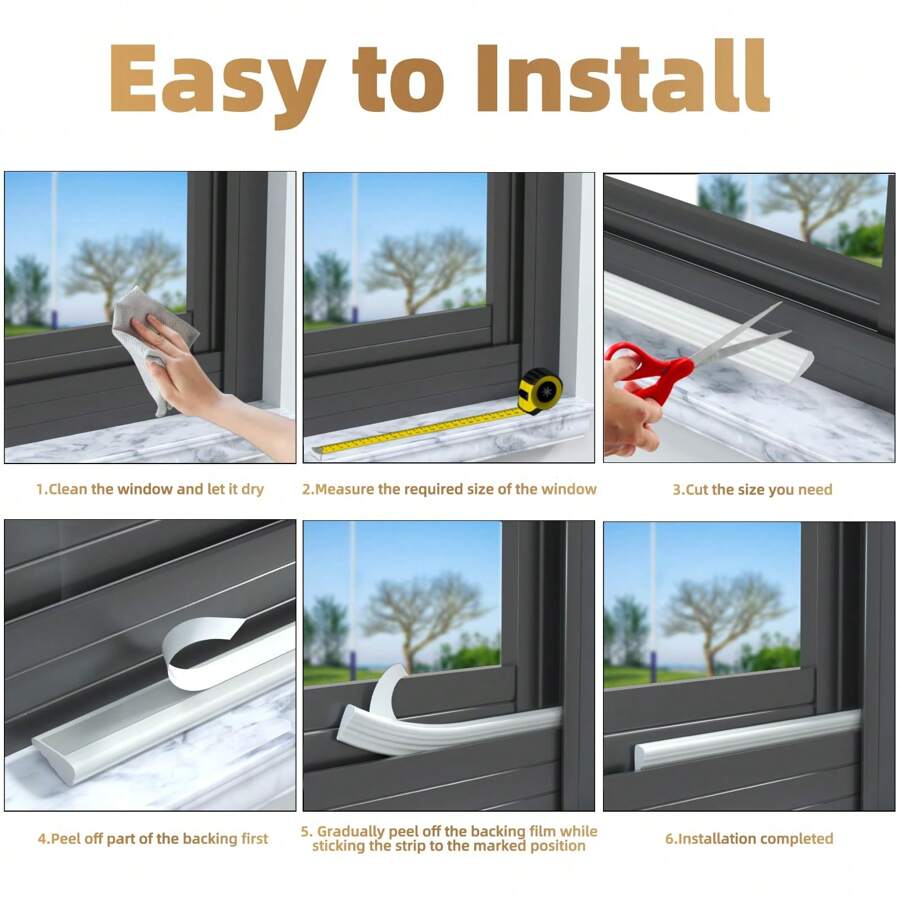 Easy to Install

1.Clean the window and let it dry

2.Measure the required size of the window

3.Cut the size you need

4.Peel off part of the backing first

5. Gradually peel off the backing film while sticking the strip to the marked position

6.Installation completed