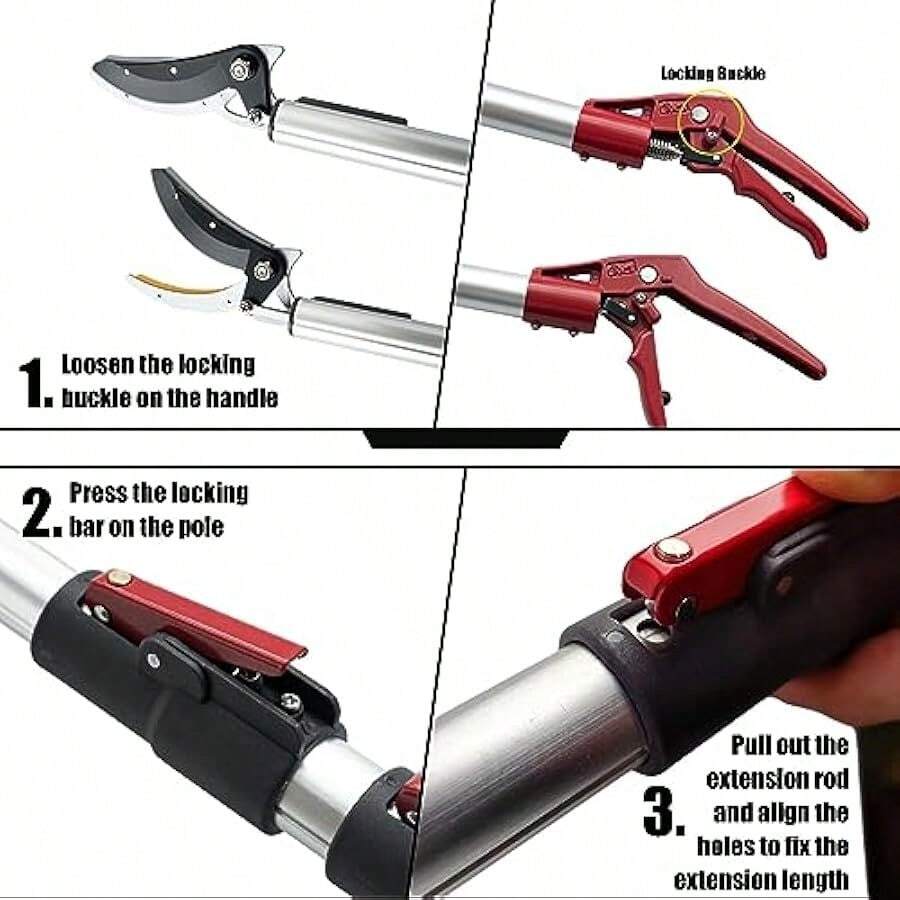 Locking Buckle

1. Loosen the locking buckle on the handle

2. Press the locking bar on the pole

3. Pull out the extension rod and align the holes to fix the extension length