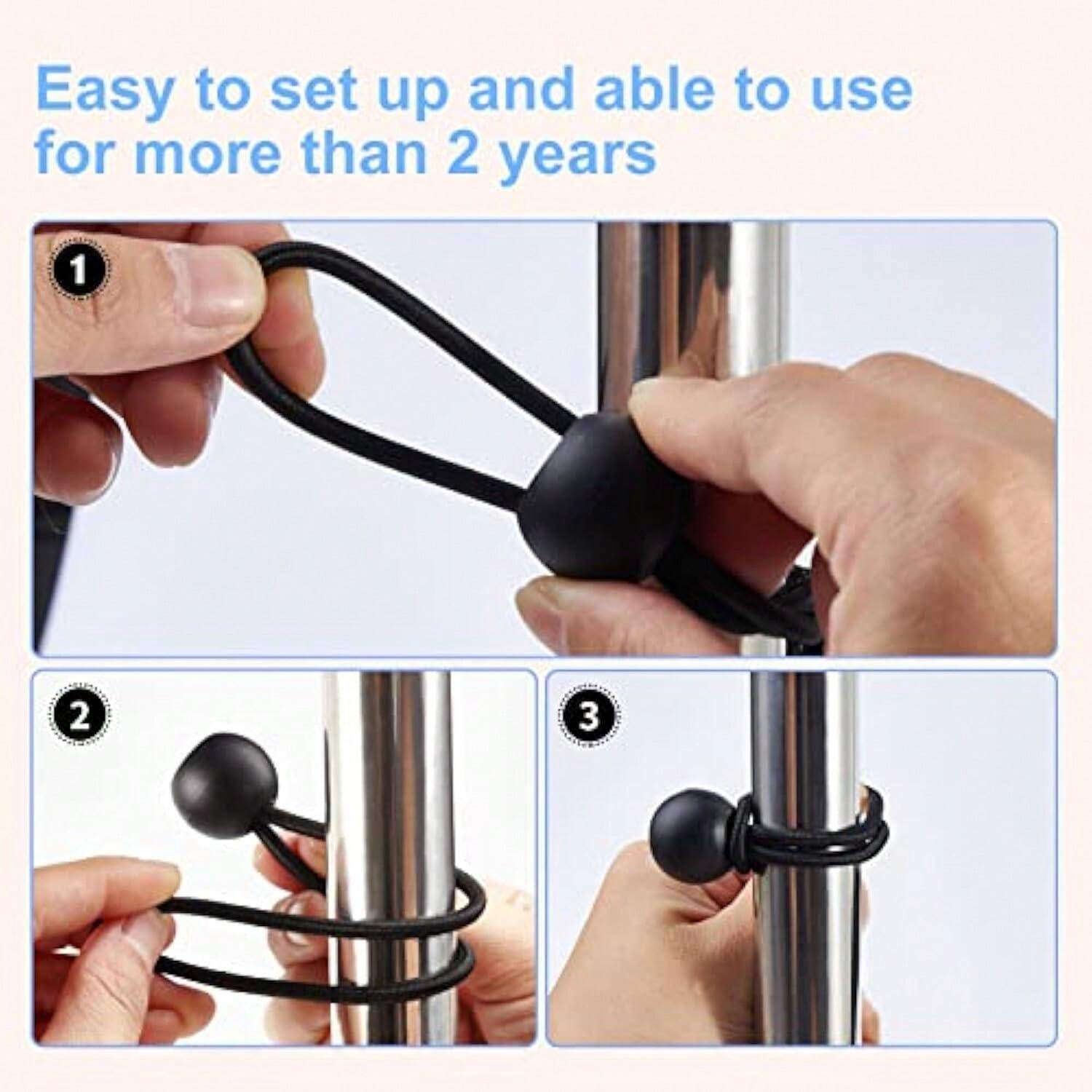 Easy to set up and able to use for more than 2 years

1

2

3