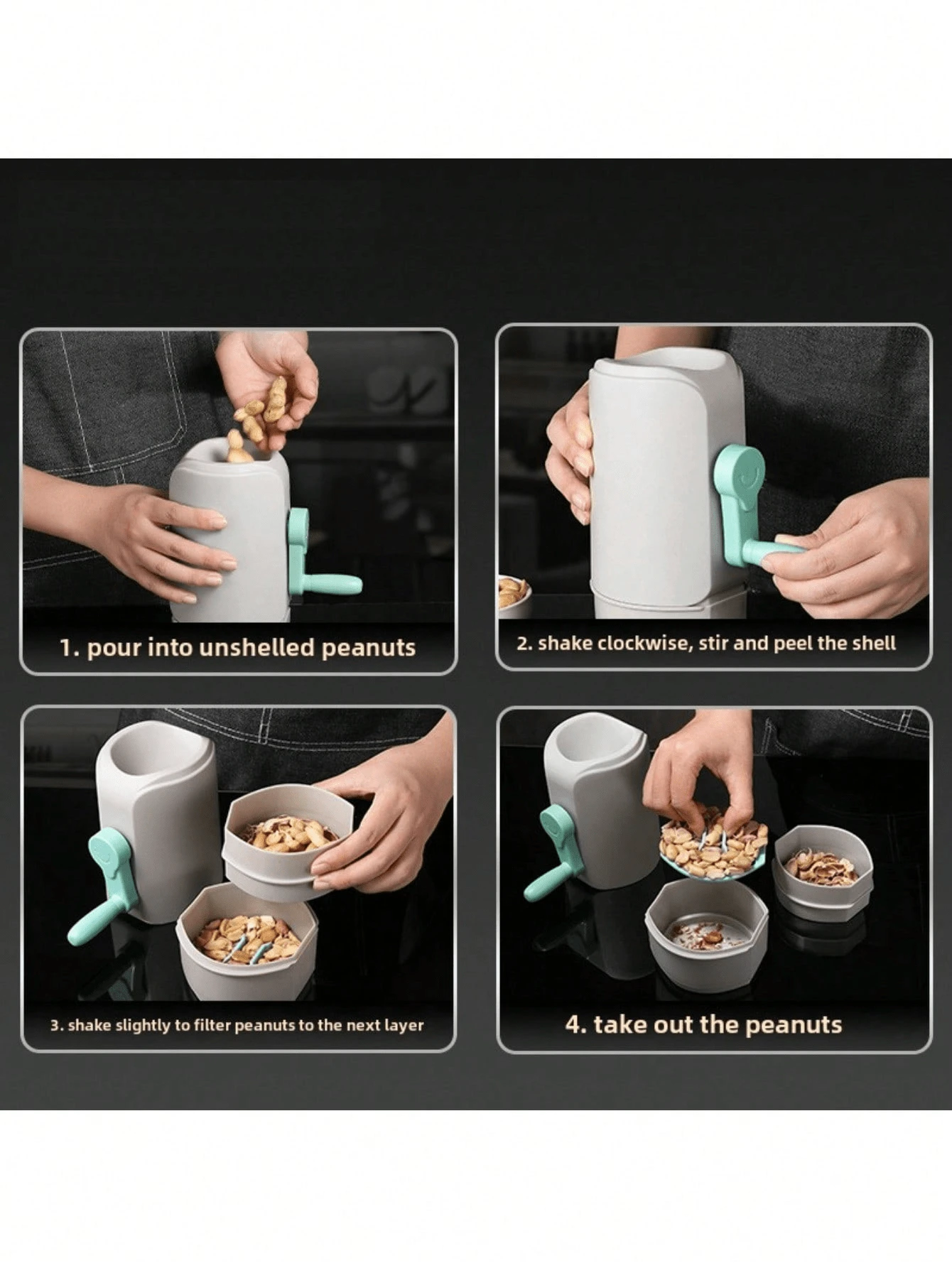 1. pour into unshelled peanuts

2. shake clockwise, stir and peel the shell

3. shake slightly to filter peanuts to the next layer

4. take out the peanuts