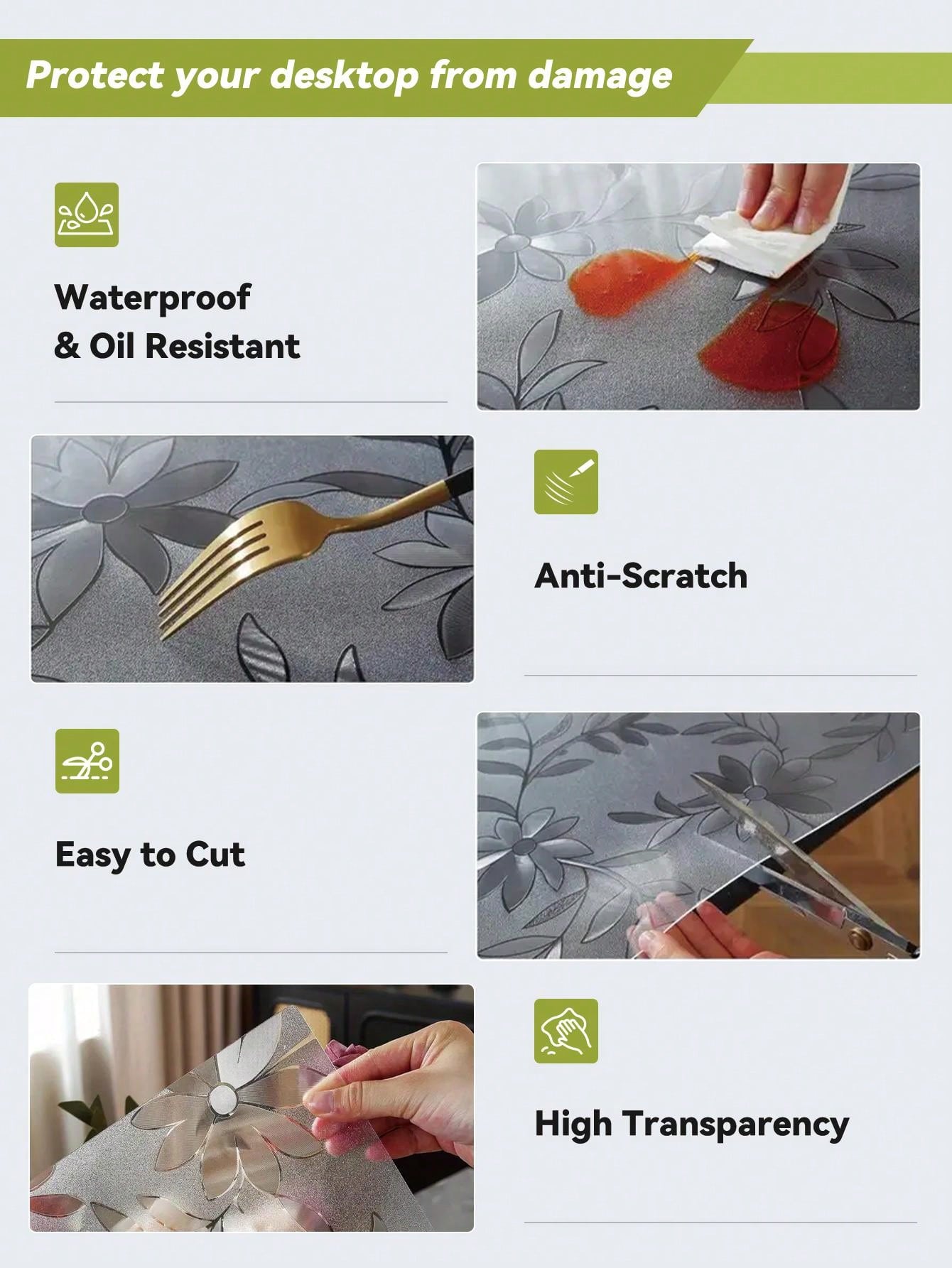 Protect your desktop from damage

Waterproof
& Oil Resistant

Anti-Scratch

Easy to Cut

High Transparency