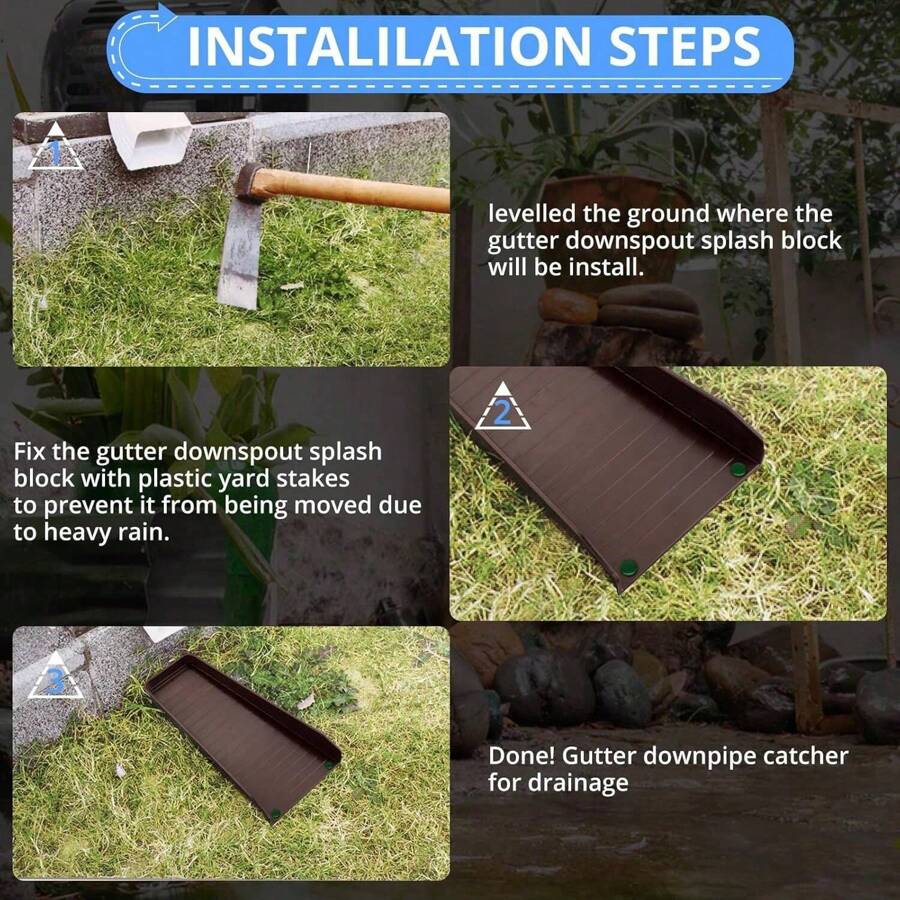 INSTALILATION STEPS

1

levelled the ground where the gutter downspout splash block will be install.

2

Fix the gutter downspout splash block with plastic yard stakes to prevent it from being moved due to heavy rain.

3

Done! Gutter downpipe catcher for drainage