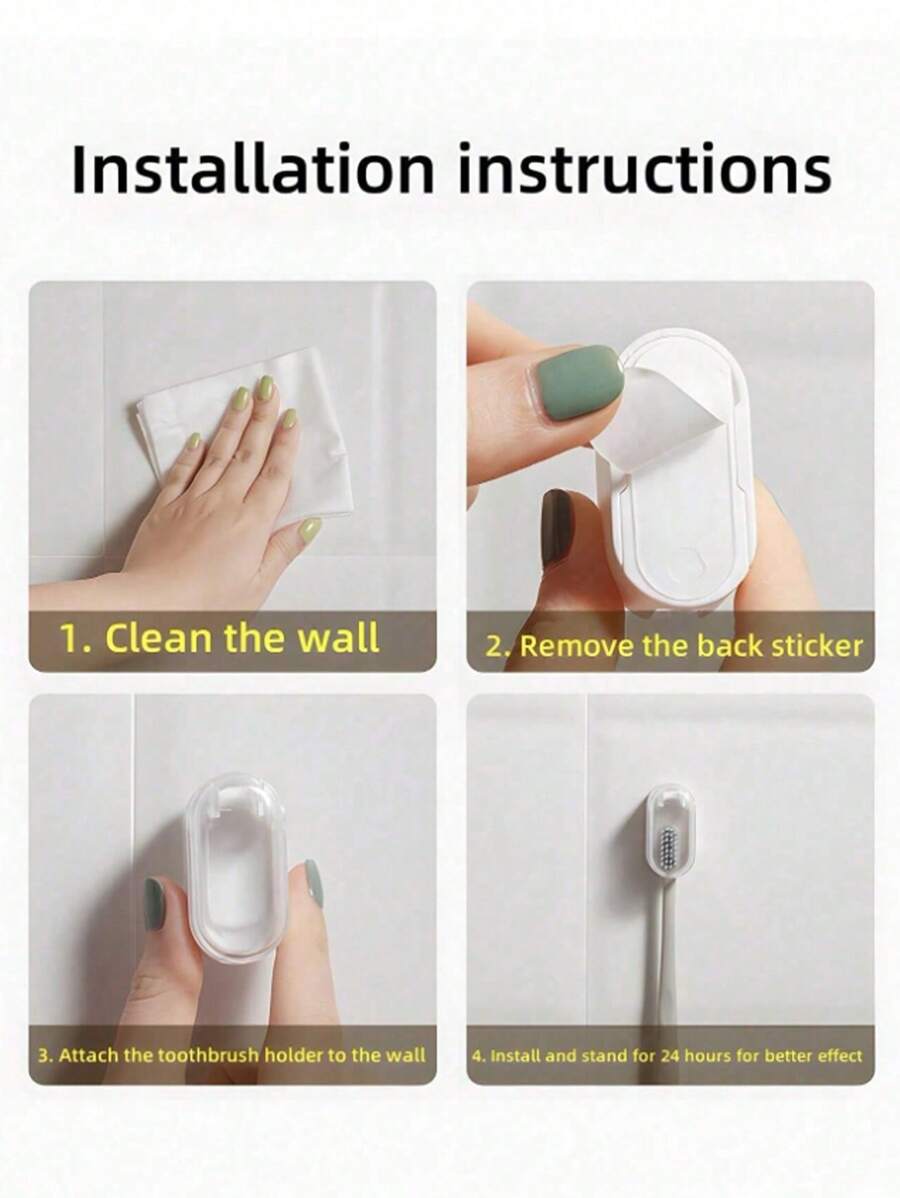 Installation instructions

1. Clean the wall

2. Remove the back sticker

3. Attach the toothbrush holder to the wall

4. Install and stand for 24 hours for better effect