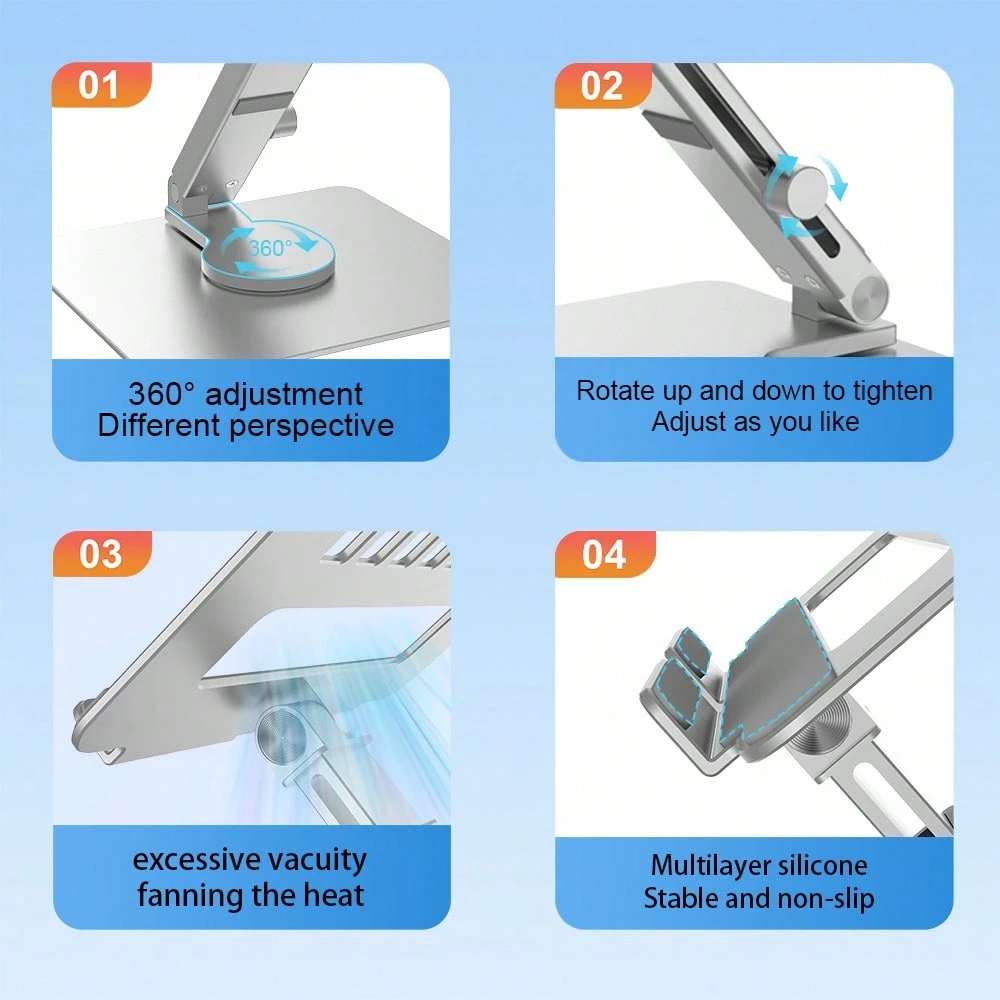 01

360°

360° adjustment
Different perspective

02

Rotate up and down to tighten
Adjust as you like

03

excessive vacuity
fanning the heat

04

Multilayer silicone
Stable and non-slip