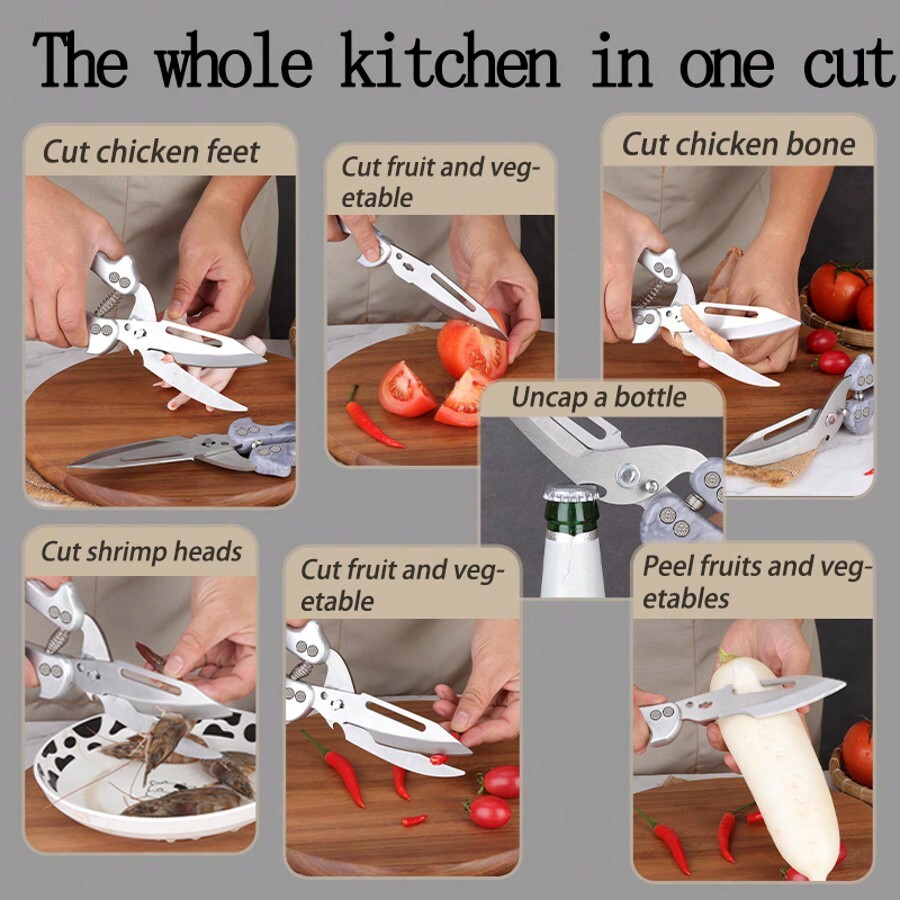 The whole kitchen in one cut

Cut chicken feet

Cut fruit and vegetable

Cut chicken bone

Uncap a bottle

Cut shrimp heads

Cut fruit and vegetable

Peel fruits and vegetables