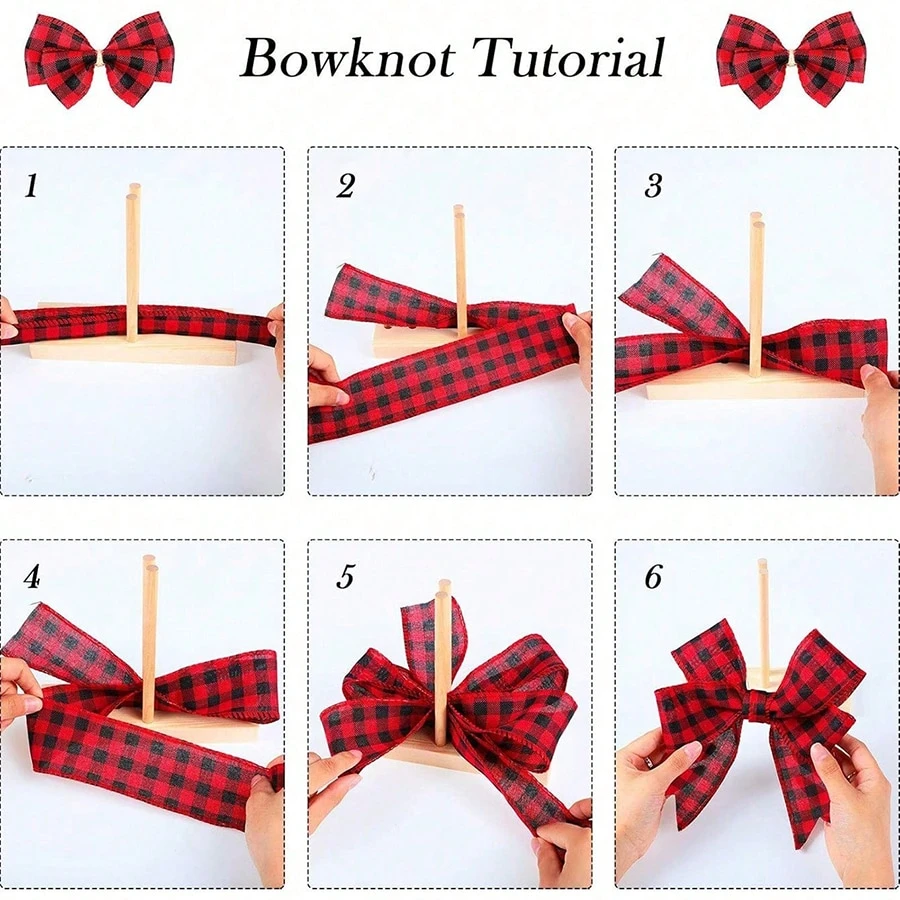 Bowknot Tutorial

1

2

3

4

5

6