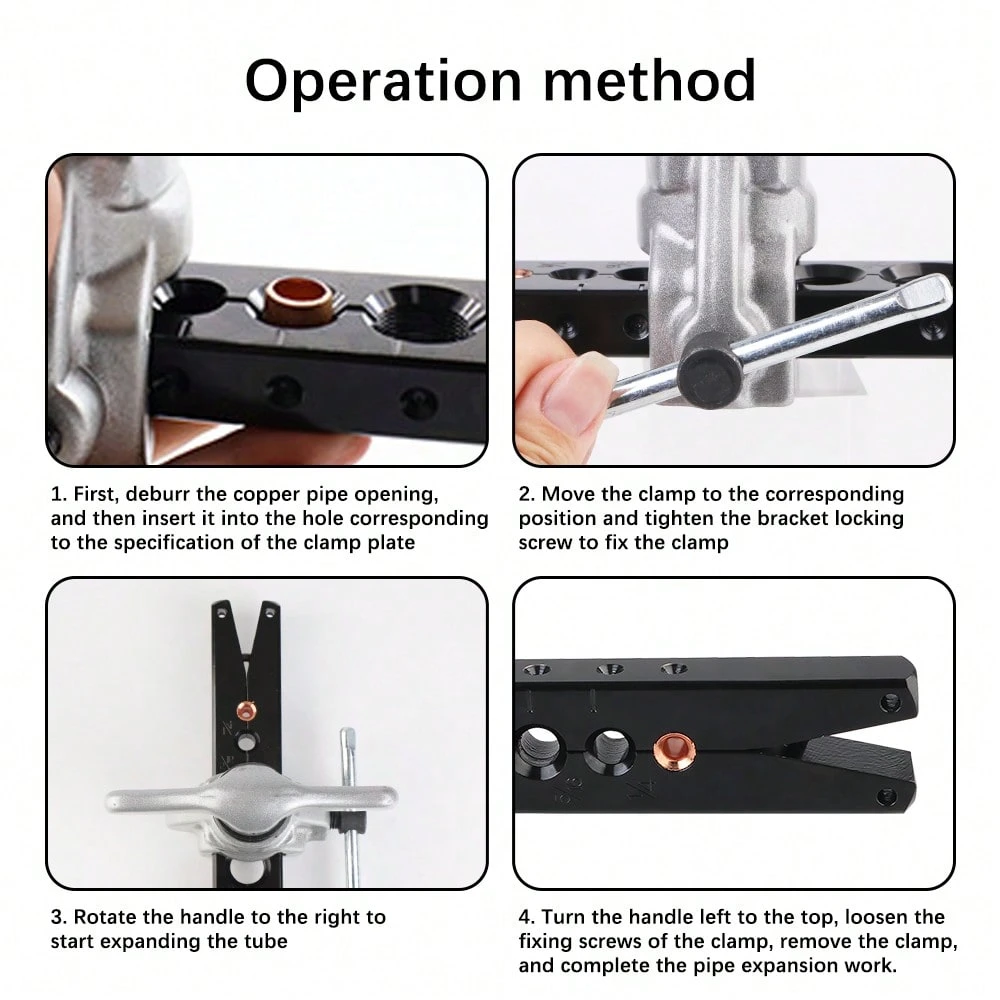 Operation method

1. First, deburr the copper pipe opening, and then insert it into the hole corresponding to the specification of the clamp plate

2. Move the clamp to the corresponding position and tighten the bracket locking screw to fix the clamp

3. Rotate the handle to the right to start expanding the tube

4. Turn the handle left to the top, loosen the fixing screws of the clamp, remove the clamp, and complete the pipe expansion work.