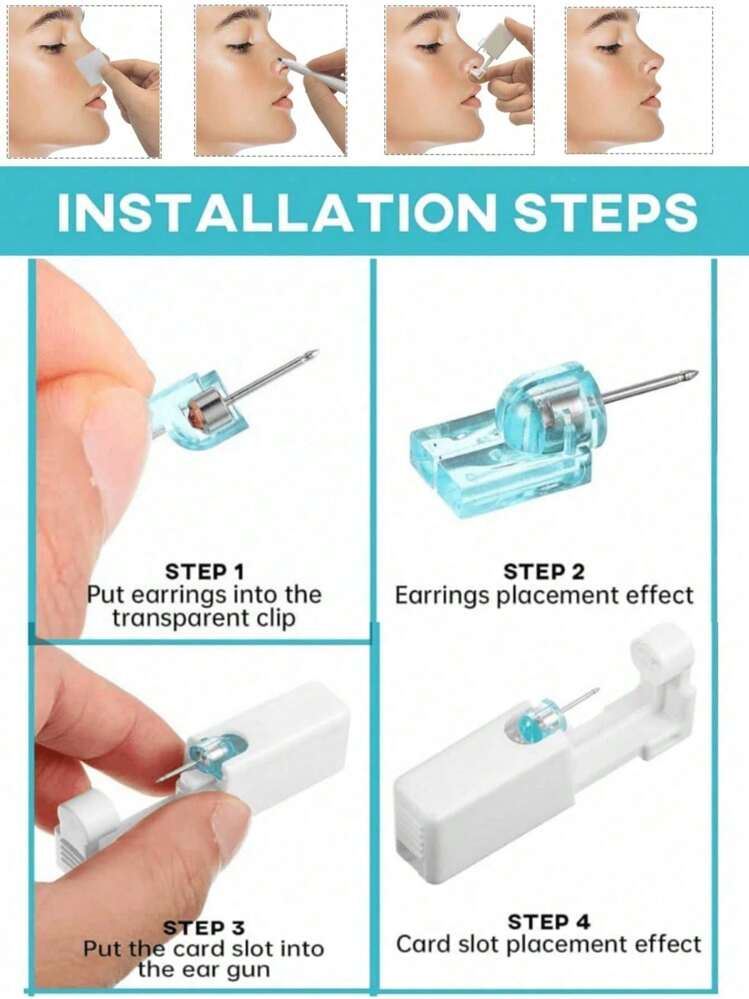 INSTALLATION STEPS

STEP 1
Put earrings into the transparent clip

STEP 2
Earrings placement effect

STEP 3
Put the card slot into the ear gun

STEP 4
Card slot placement effect