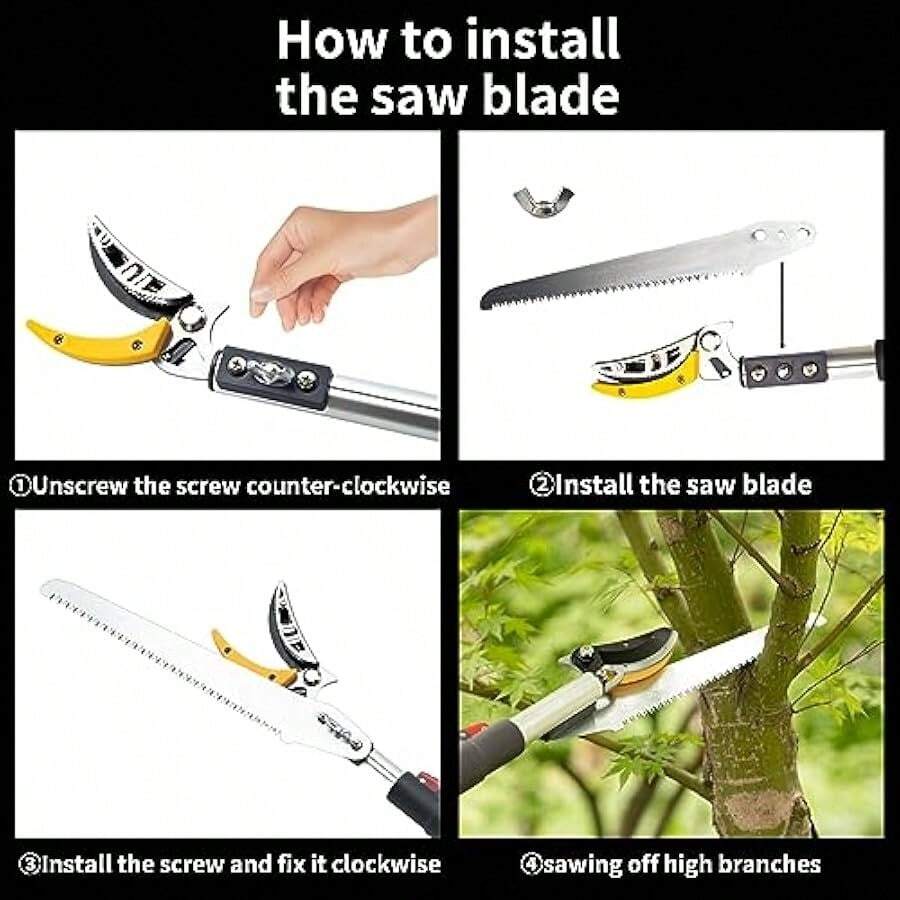 How to install the saw blade

①Unscrew the screw counter-clockwise

②Install the saw blade

③Install the screw and fix it clockwise

④sawing off high branches