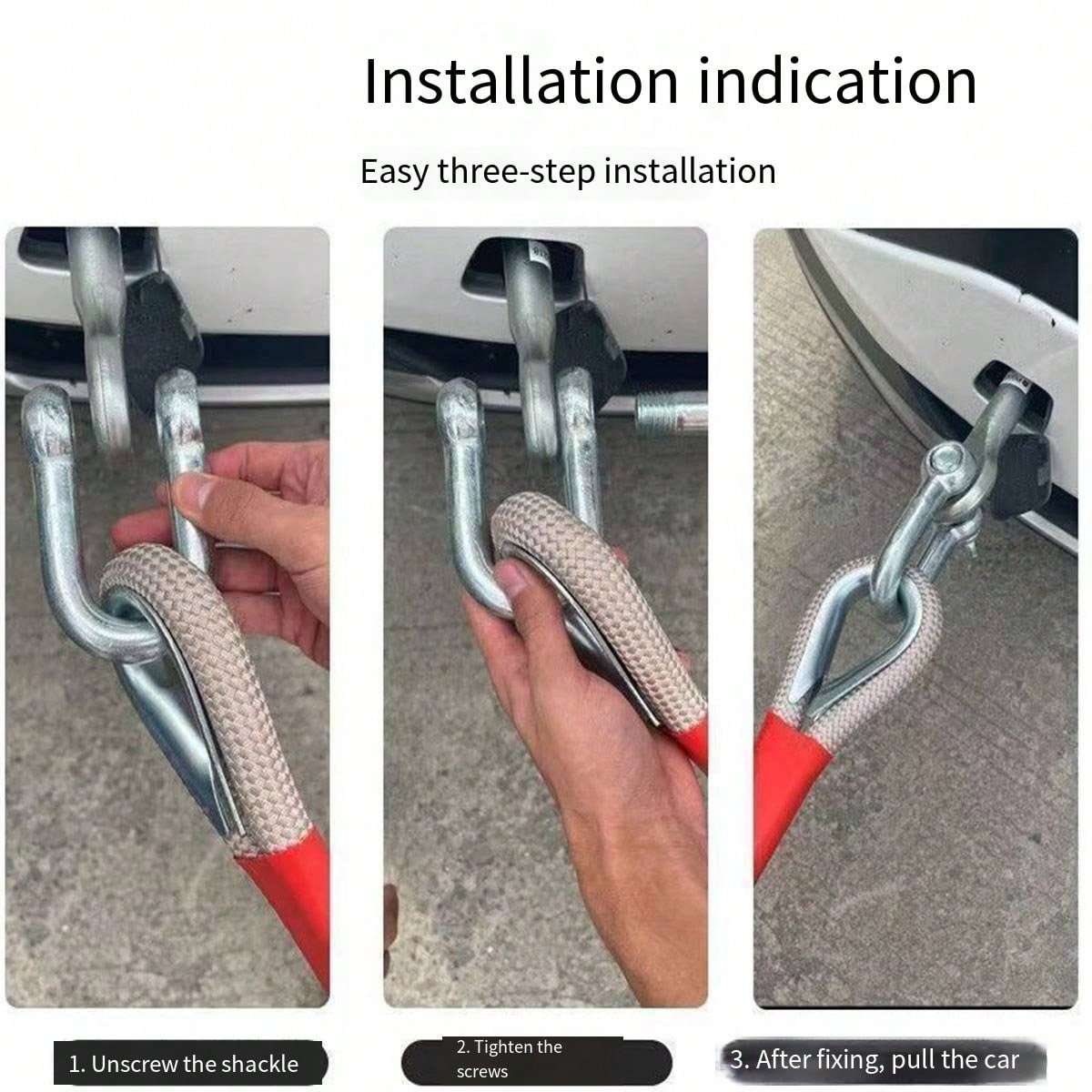 Installation indication

Easy three-step installation

1. Unscrew the shackle

2. Tighten the screws

3. After fixing, pull the car