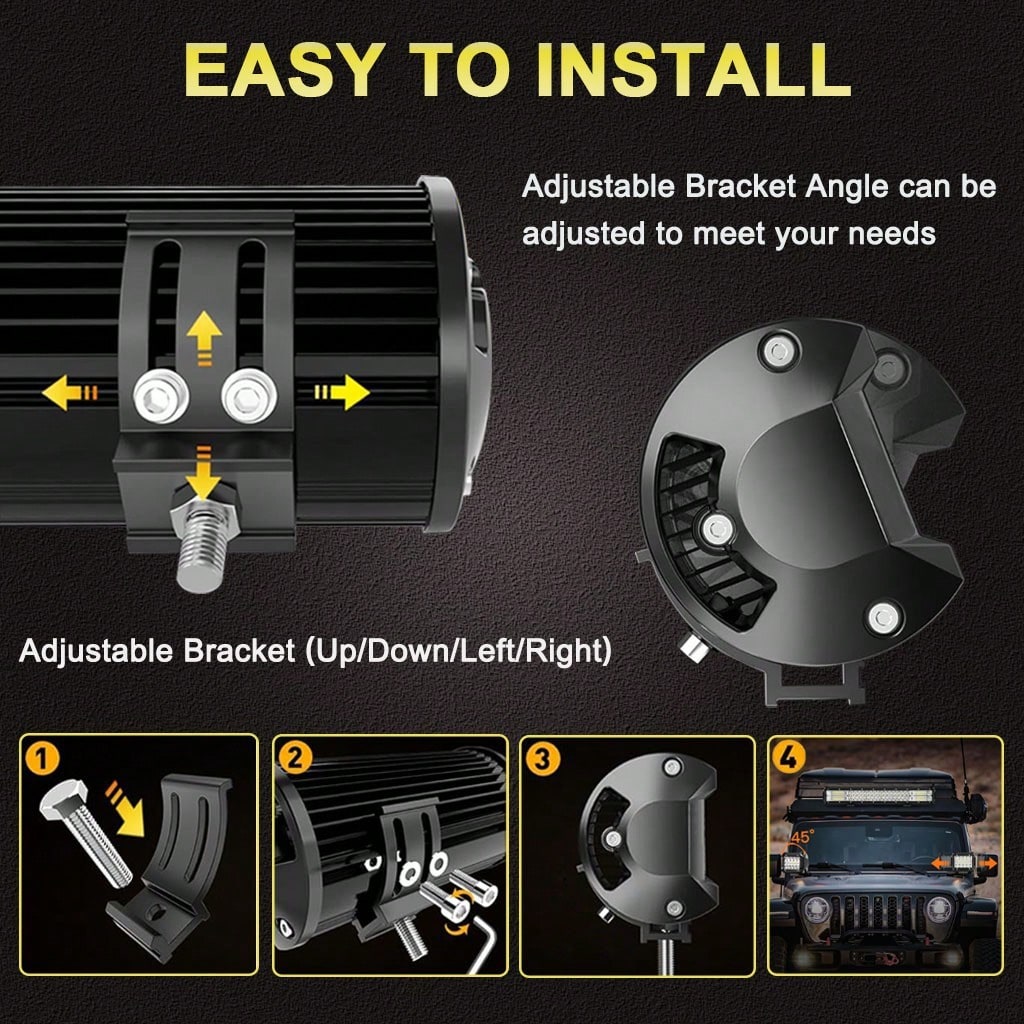 EASY TO INSTALL

Adjustable Bracket Angle can be adjusted to meet your needs

Adjustable Bracket (Up/Down/Left/Right)

1

2

3

4

45°