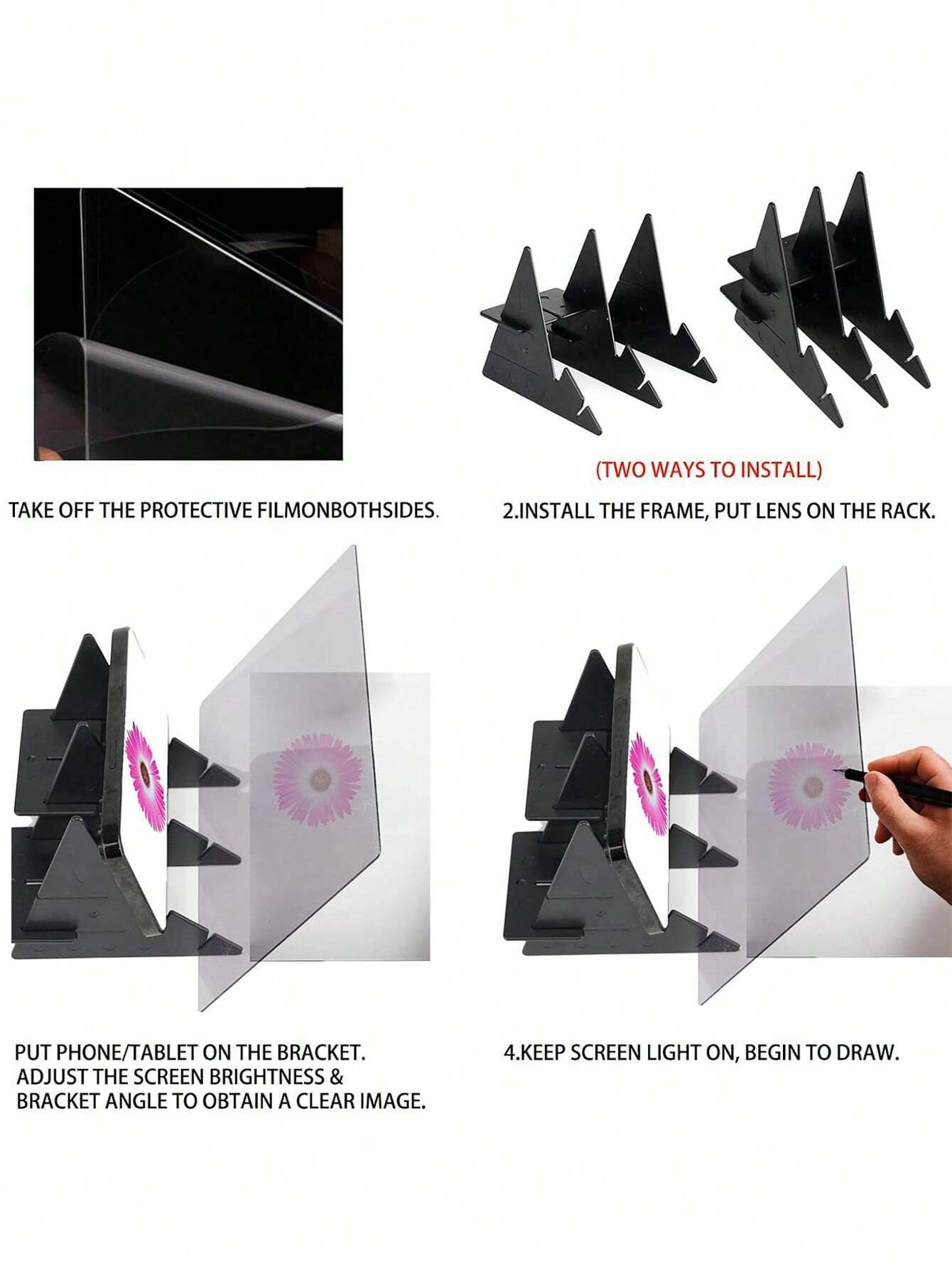 TAKE OFF THE PROTECTIVE FILMONBOTHSIDES.

(TWO WAYS TO INSTALL)

2.INSTALL THE FRAME, PUT LENS ON THE RACK.

PUT PHONE/TABLET ON THE BRACKET. ADJUST THE SCREEN BRIGHTNESS & BRACKET ANGLE TO OBTAIN A CLEAR IMAGE.

4.KEEP SCREEN LIGHT ON, BEGIN TO DRAW.