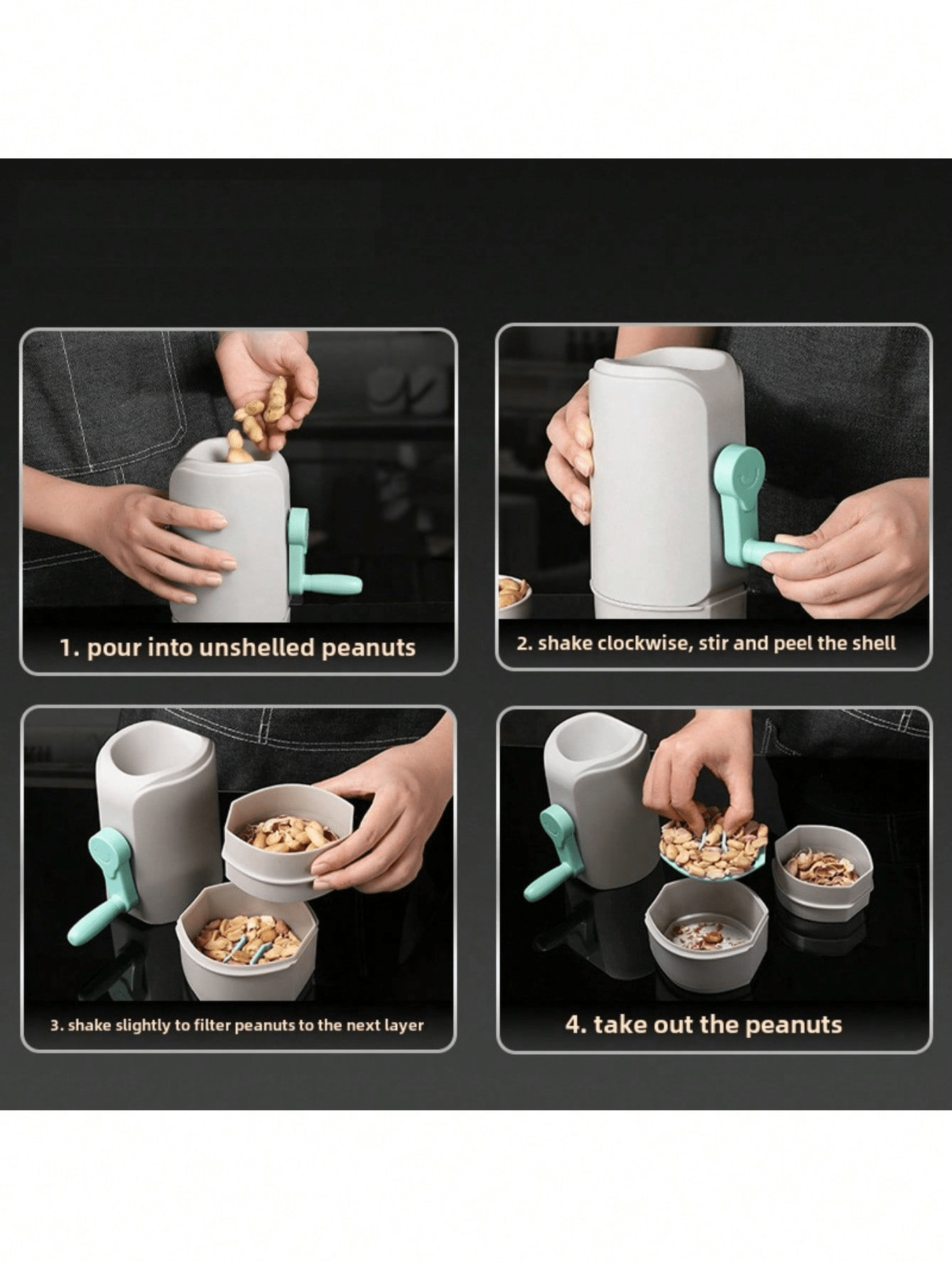 1. pour into unshelled peanuts

2. shake clockwise, stir and peel the shell

3. shake slightly to filter peanuts to the next layer

4. take out the peanuts