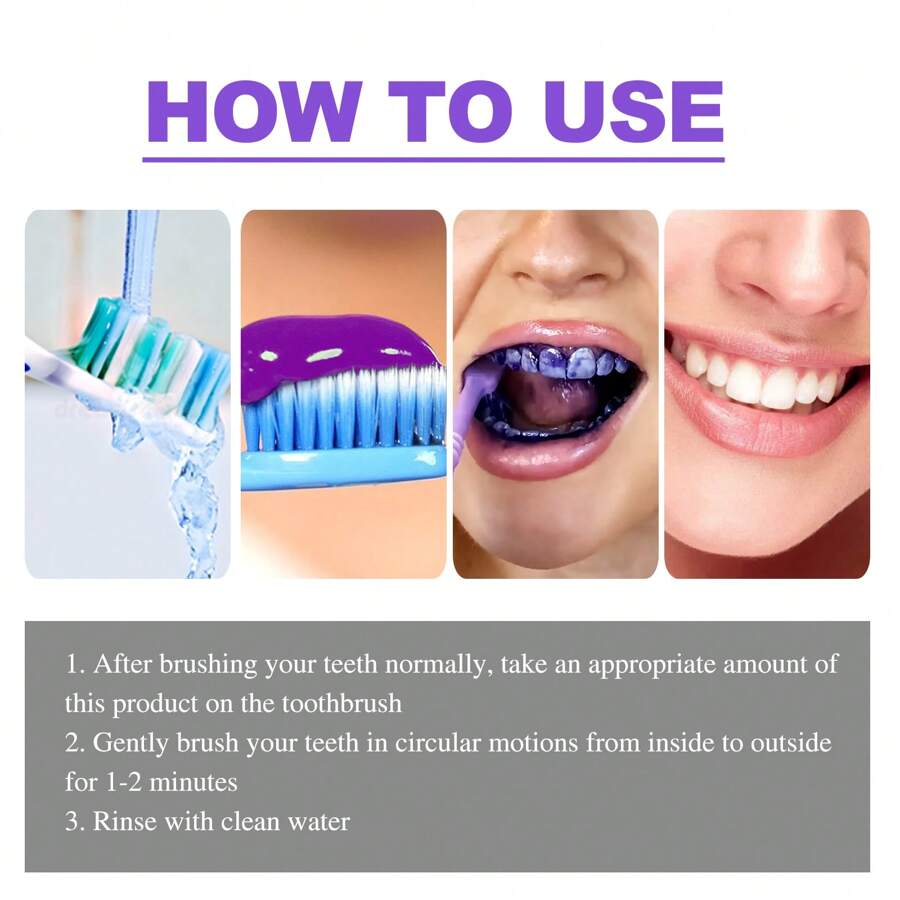 HOW TO USE

1. After brushing your teeth normally, take an appropriate amount of this product on the toothbrush
2. Gently brush your teeth in circular motions from inside to outside for 1-2 minutes
3. Rinse with clean water