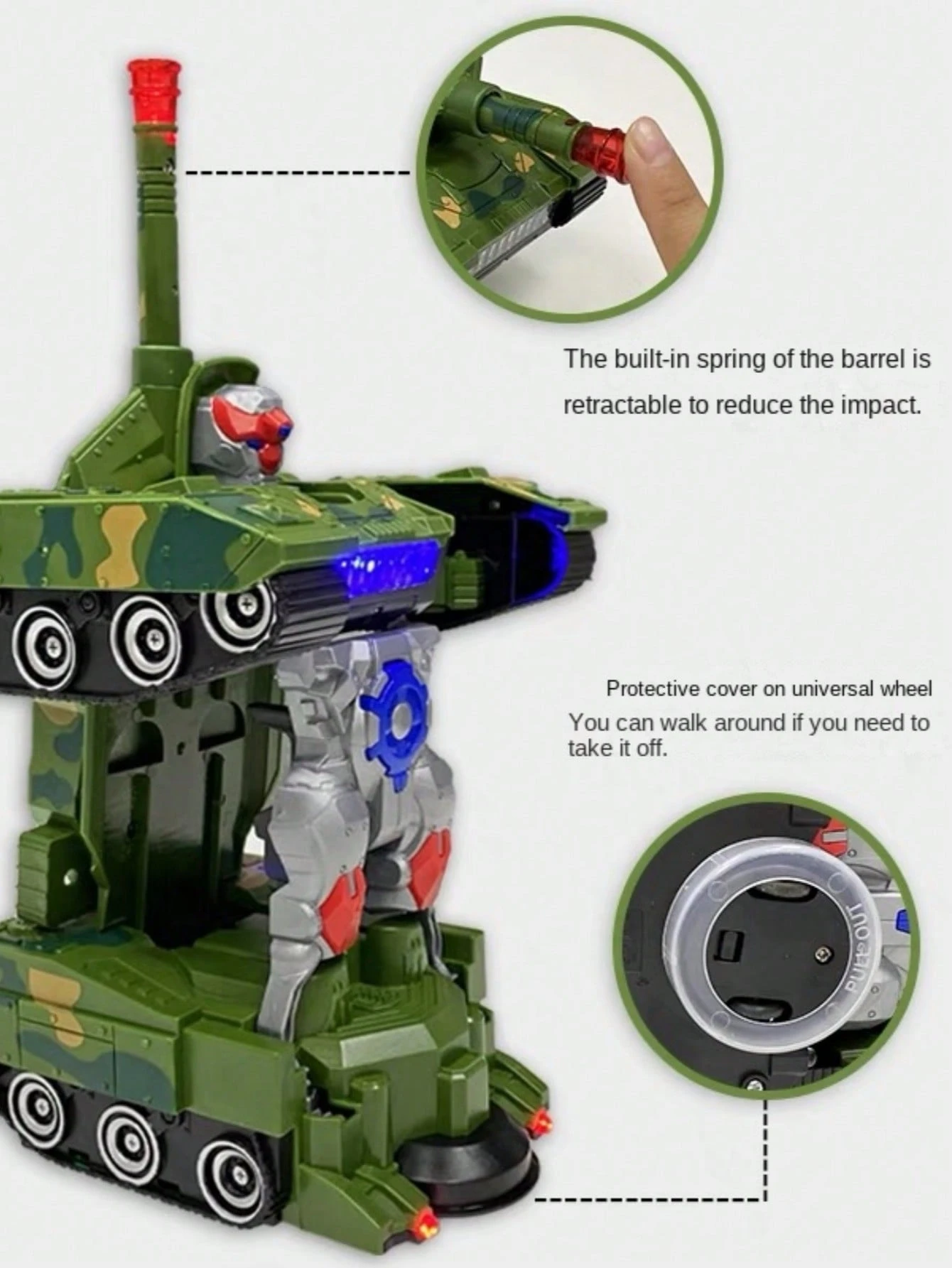 The built-in spring of the barrel is retractable to reduce the impact.

Protective cover on universal wheel
You can walk around if you need to take it off.

PULL OUT