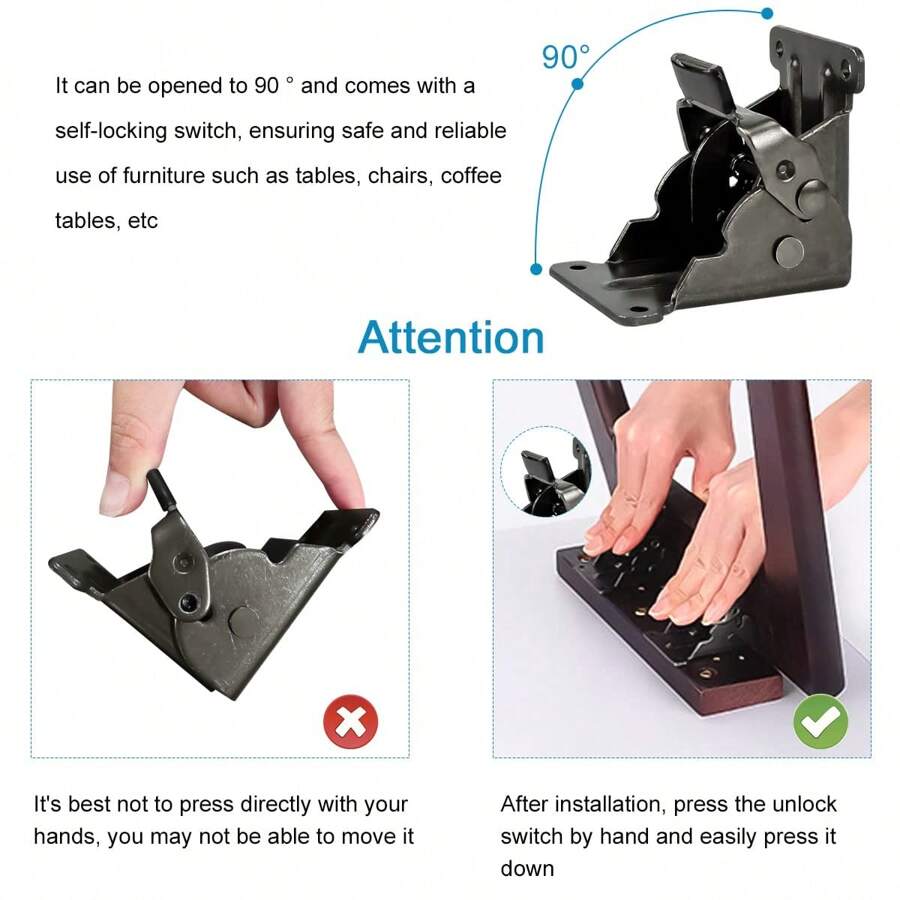 It can be opened to 90 ° and comes with a self-locking switch, ensuring safe and reliable use of furniture such as tables, chairs, coffee tables, etc

90°

Attention

It's best not to press directly with your hands, you may not be able to move it

After installation, press the unlock switch by hand and easily press it down