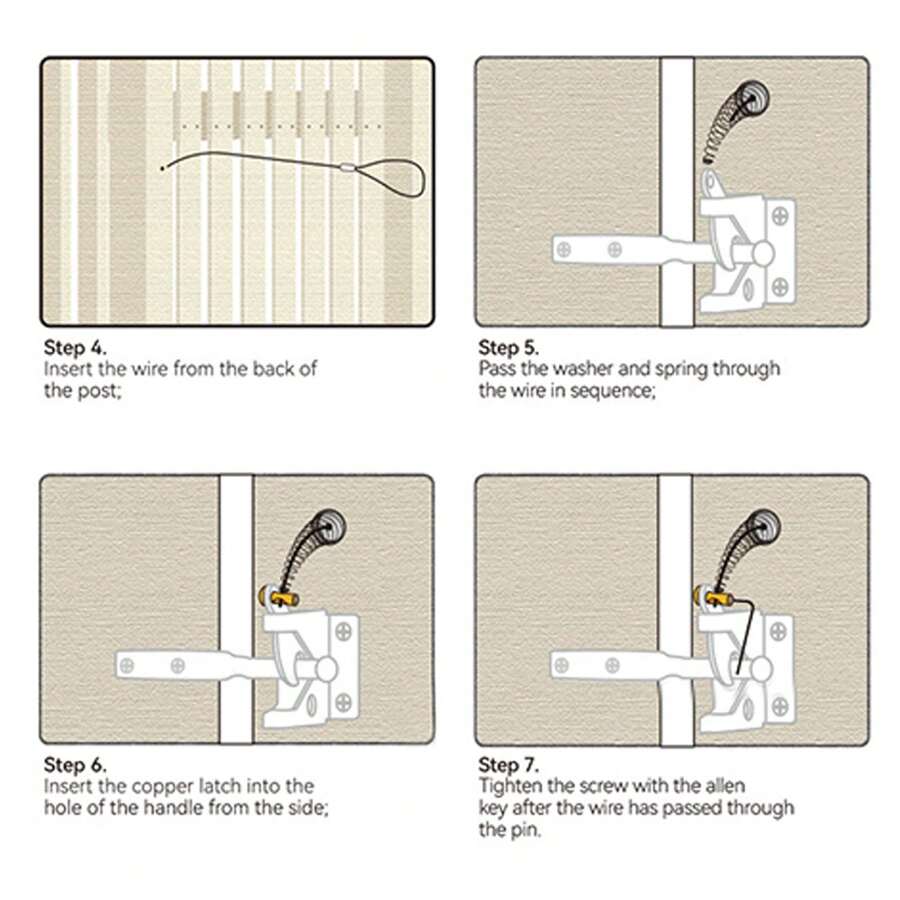 Step 4.
Insert the wire from the back of the post;

Step 5.
Pass the washer and spring through the wire in sequence;

Step 6.
Insert the copper latch into the hole of the handle from the side;

Step 7.
Tighten the screw with the allen key after the wire has passed through the pin.