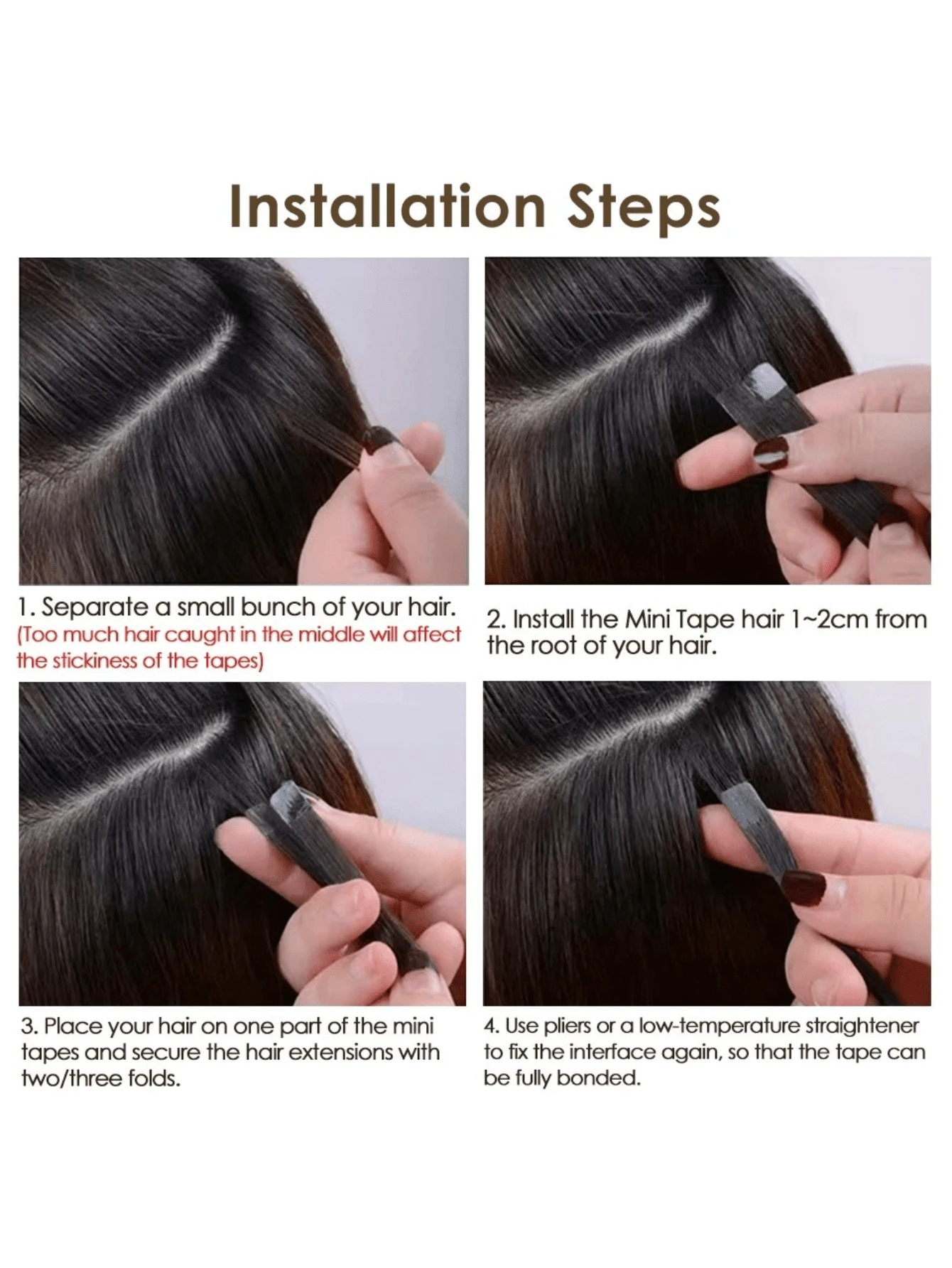 Installation Steps

1. Separate a small bunch of your hair.
(Too much hair caught in the middle will affect the stickiness of the tapes)

2. Install the Mini Tape hair 1~2cm from the root of your hair.

3. Place your hair on one part of the mini tapes and secure the hair extensions with two/three folds.

4. Use pliers or a low-temperature straightener to fix the interface again, so that the tape can be fully bonded.