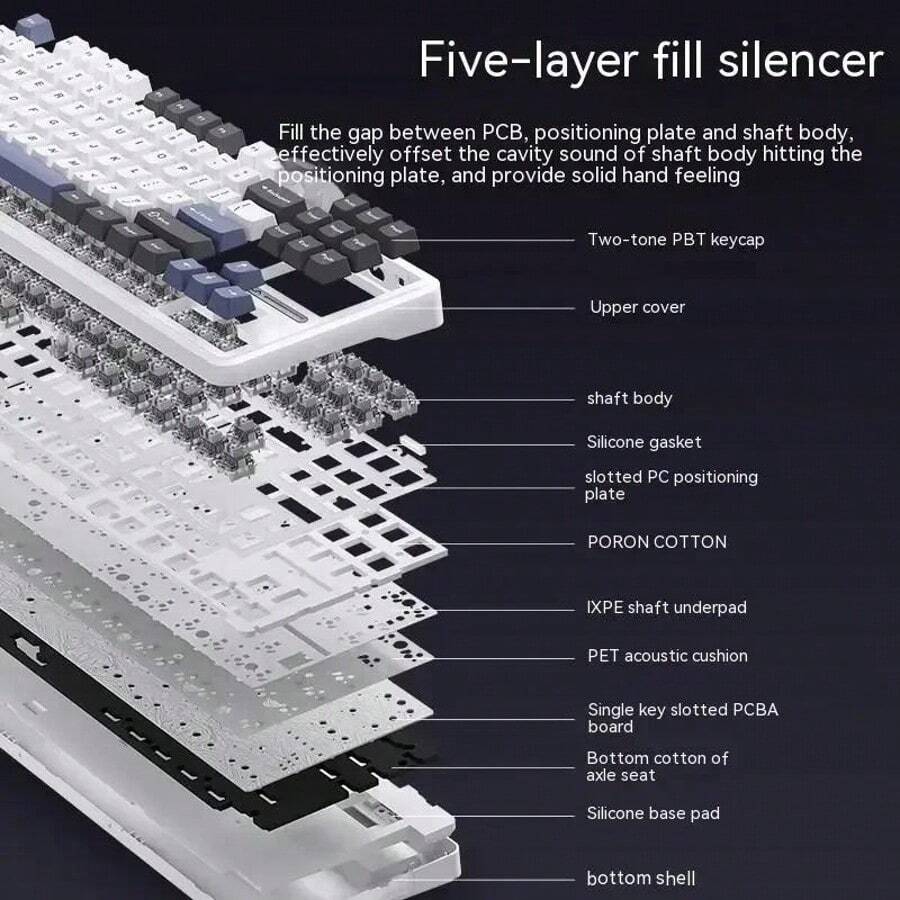 Five-layer fill silencer

Fill the gap between PCB, positioning plate and shaft body, effectively offset the cavity sound of shaft body hitting the positioning plate, and provide solid hand feeling

Two-tone PBT keycap

Upper cover

shaft body

Silicone gasket

slotted PC positioning plate

PORON COTTON

IXPE shaft underpad

PET acoustic cushion

Single key slotted PCBA board

Bottom cotton of axle seat

Silicone base pad

bottom shell