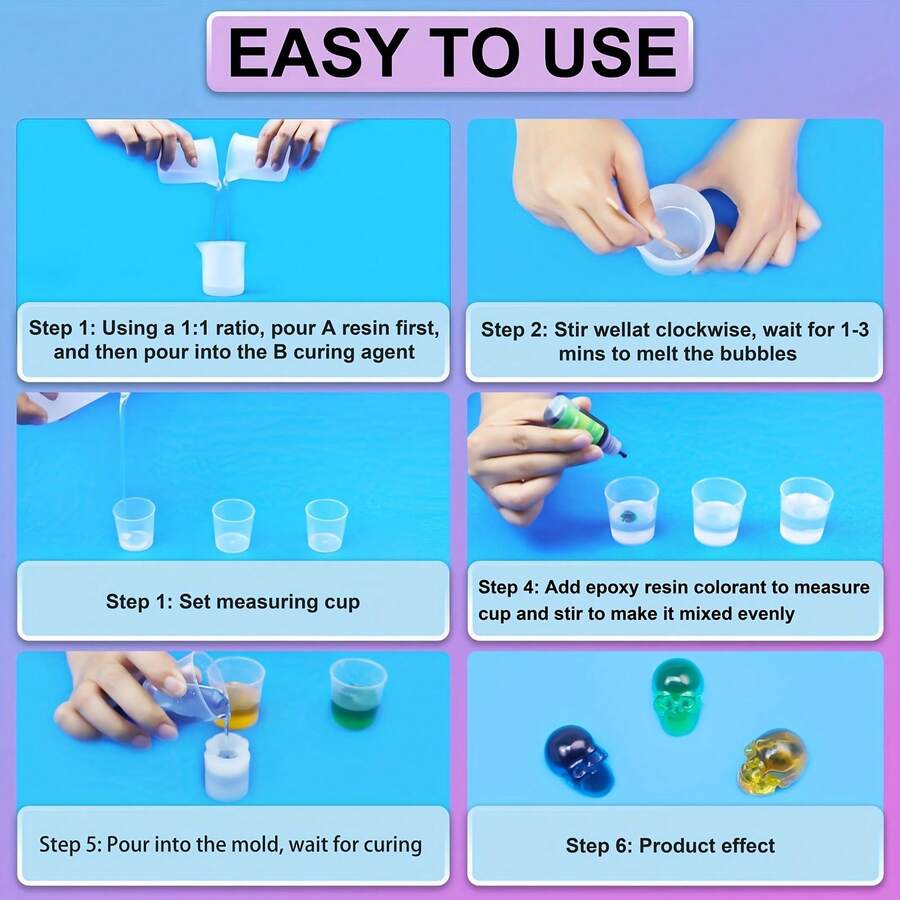 EASY TO USE

Step 1: Using a 1:1 ratio, pour A resin first, and then pour into the B curing agent

Step 2: Stir wellat clockwise, wait for 1-3 mins to melt the bubbles

Step 1: Set measuring cup

Step 4: Add epoxy resin colorant to measure cup and stir to make it mixed evenly

Step 5: Pour into the mold, wait for curing

Step 6: Product effect