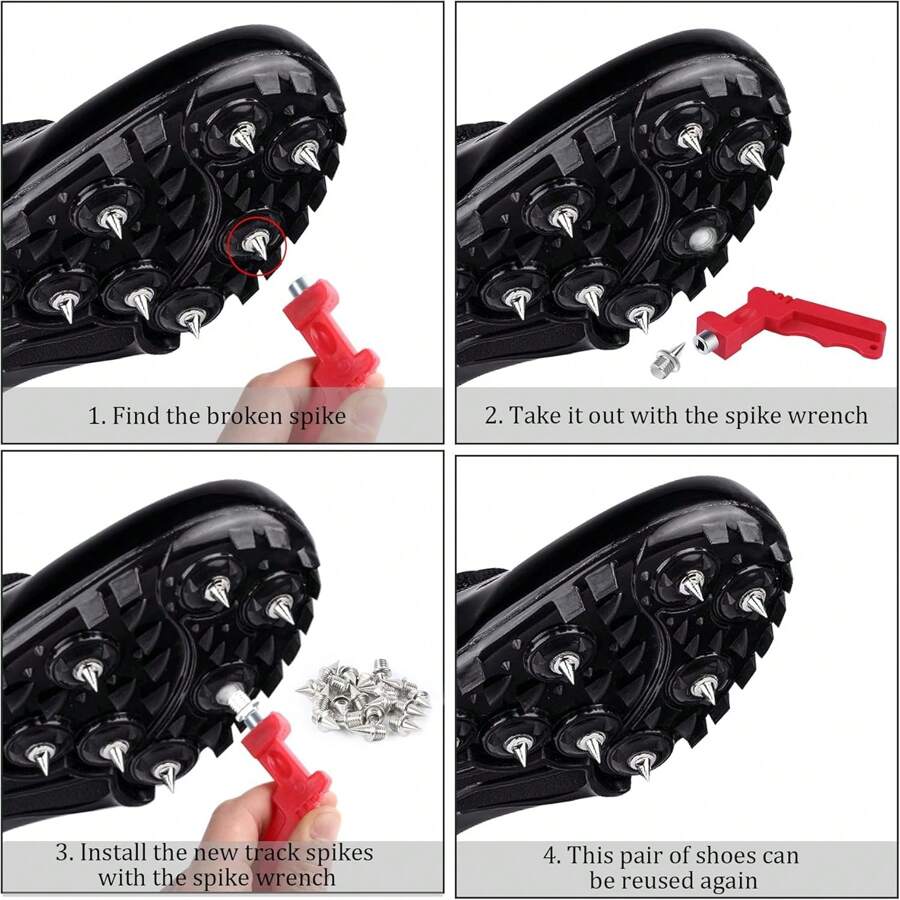 1. Find the broken spike

2. Take it out with the spike wrench

3. Install the new track spikes with the spike wrench

4. This pair of shoes can be reused again