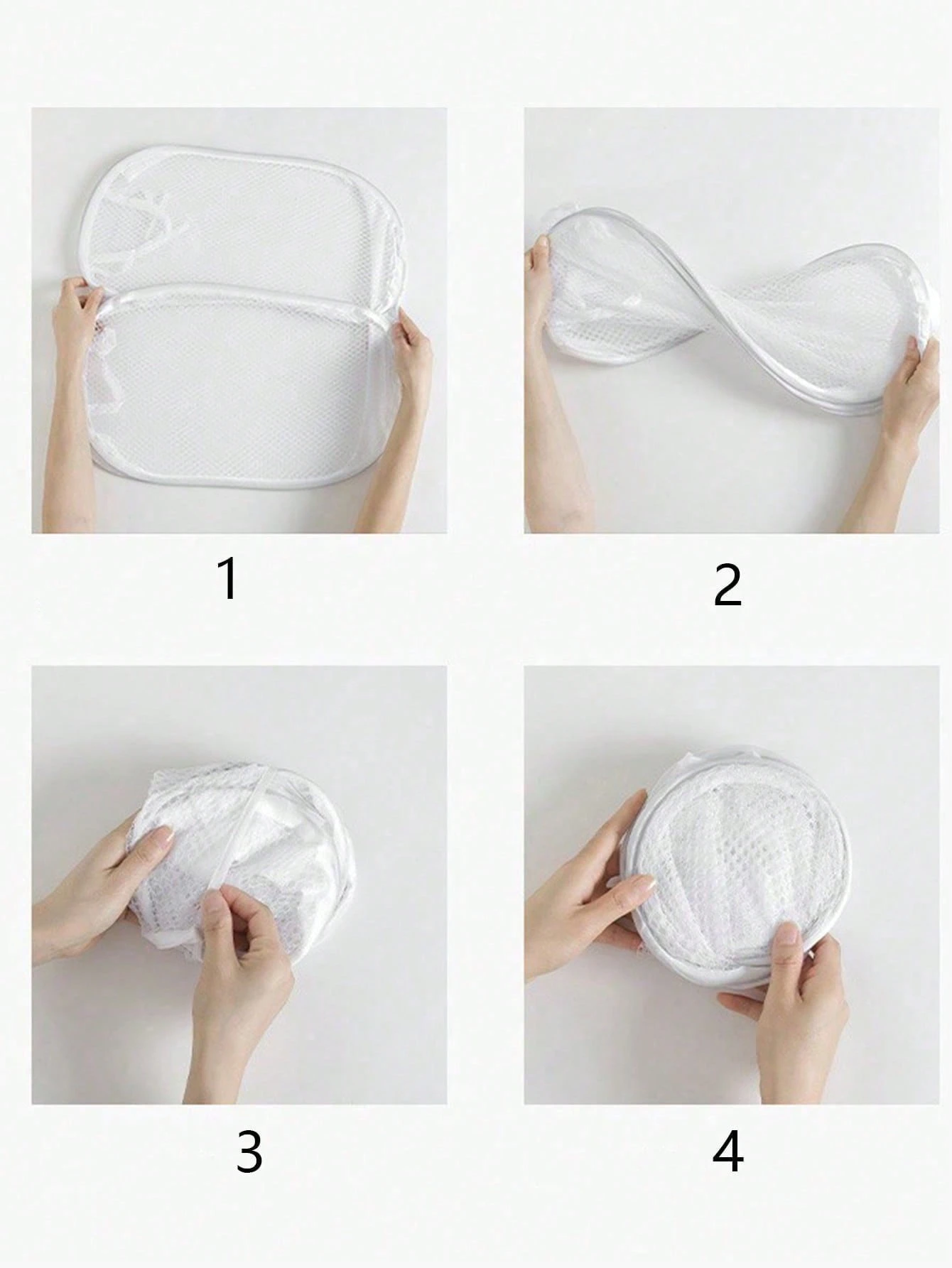 1

2

3

4