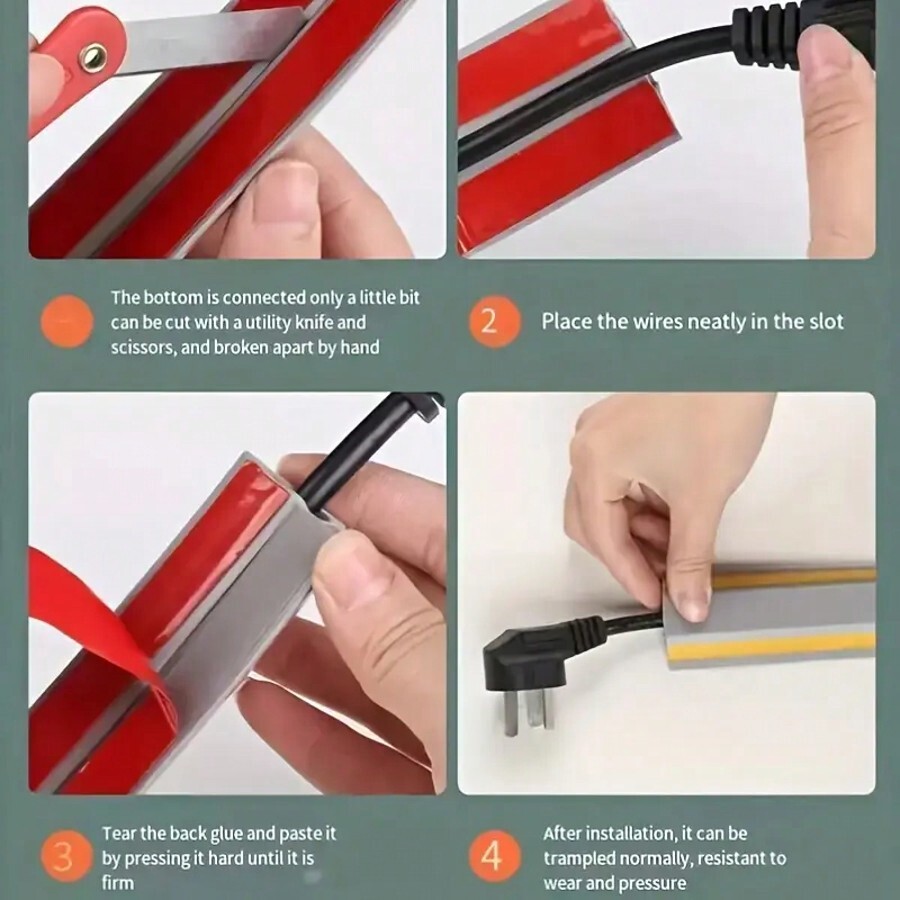 The bottom is connected only a little bit can be cut with a utility knife and scissors, and broken apart by hand

2 Place the wires neatly in the slot

3 Tear the back glue and paste it by pressing it hard until it is firm

4 After installation, it can be trampled normally, resistant to wear and pressure