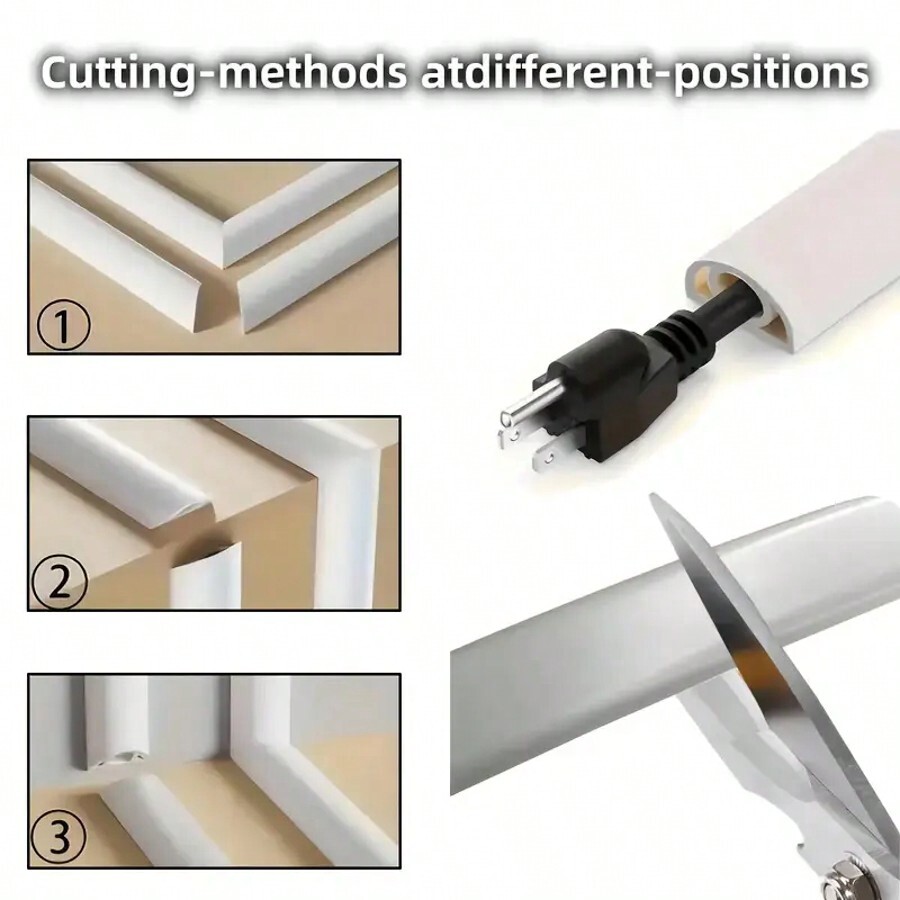 Cutting-methods atdifferent-positions

①

②

③