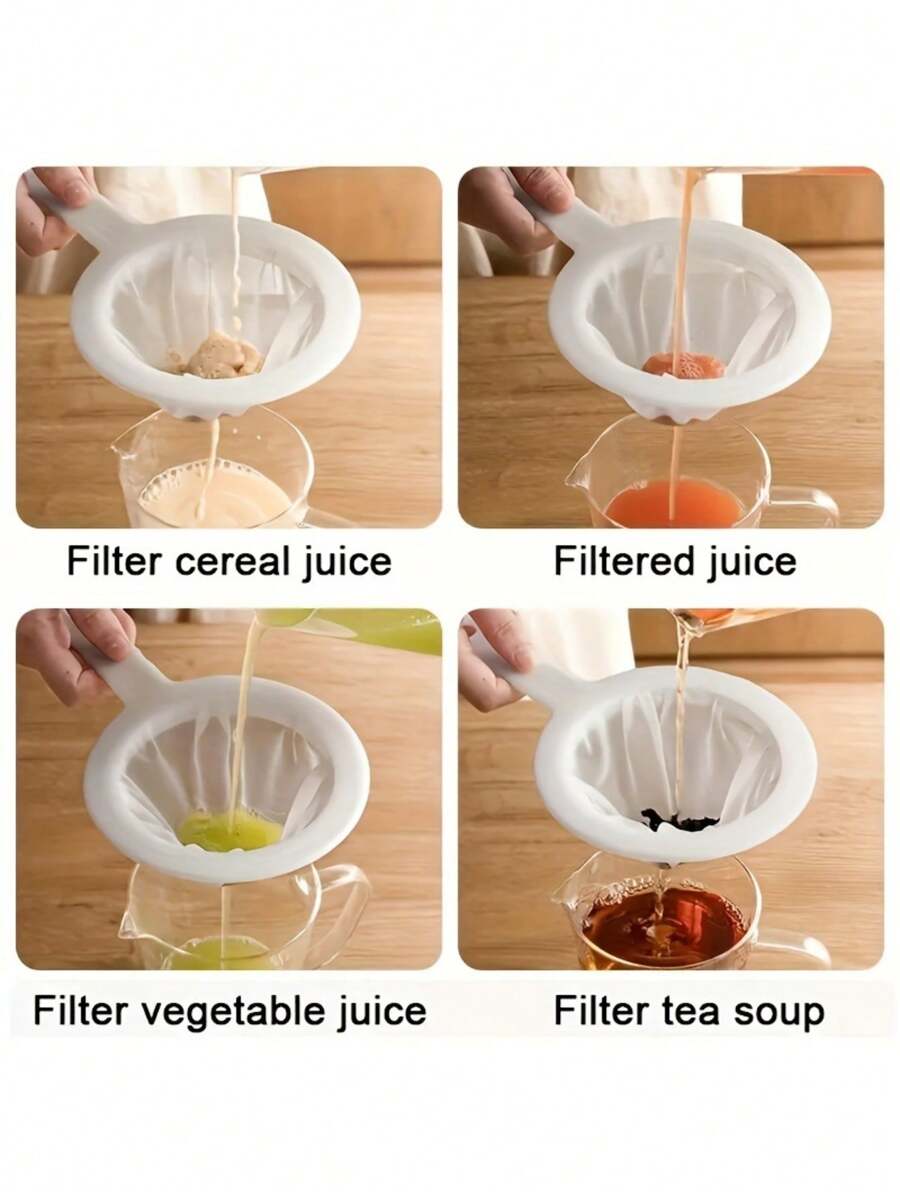 Filter cereal juice

Filtered juice

Filter vegetable juice

Filter tea soup