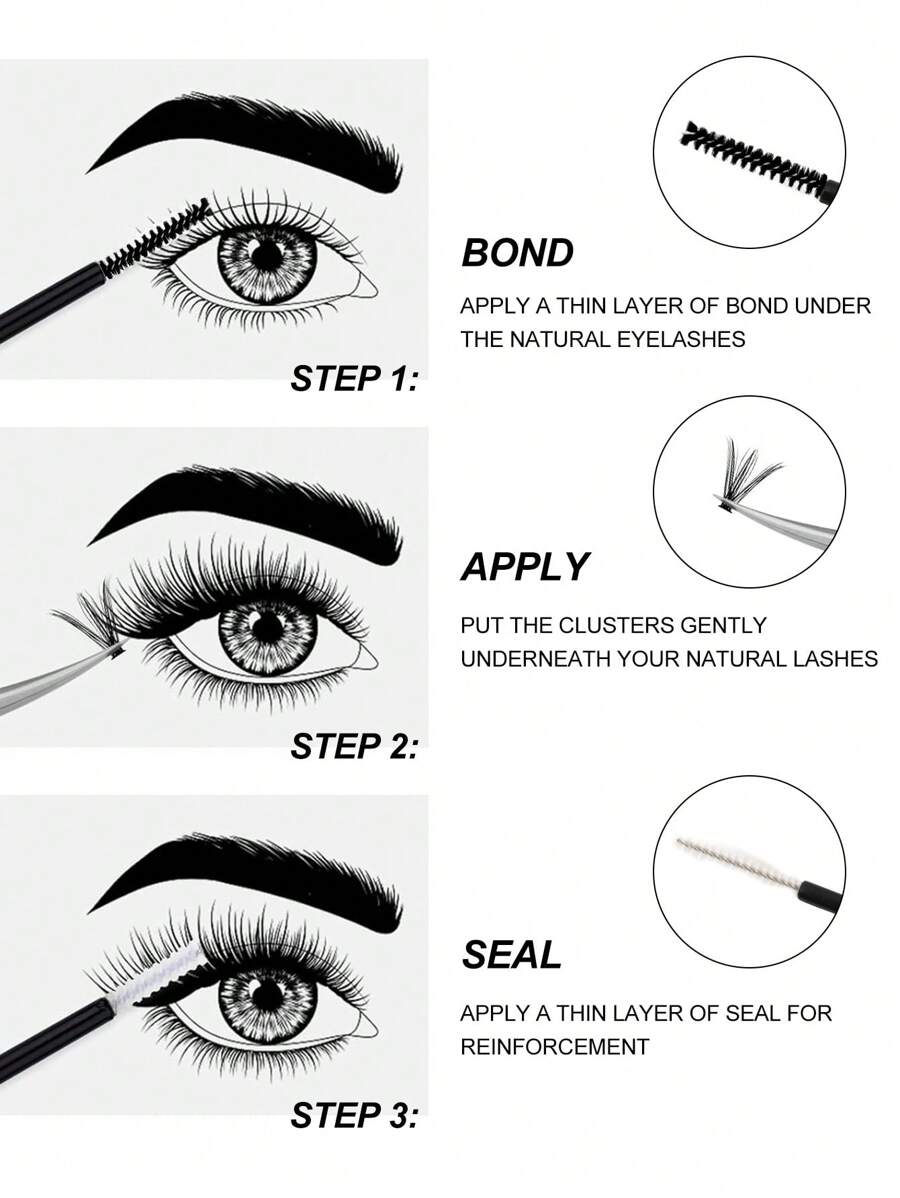 STEP 1:

BOND

APPLY A THIN LAYER OF BOND UNDER THE NATURAL EYELASHES

STEP 2:

APPLY

PUT THE CLUSTERS GENTLY UNDERNEATH YOUR NATURAL LASHES

STEP 3:

SEAL

APPLY A THIN LAYER OF SEAL FOR REINFORCEMENT