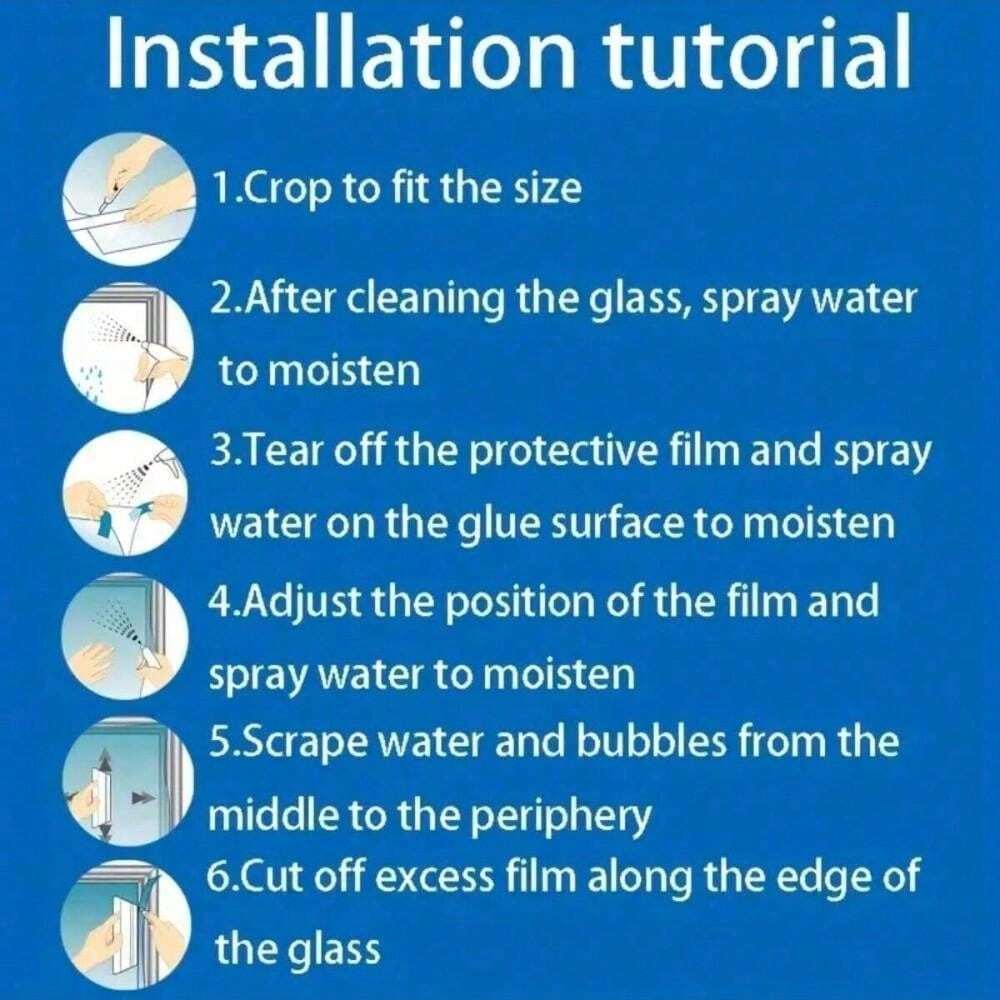 Installation tutorial

1.Crop to fit the size

2.After cleaning the glass, spray water to moisten

3.Tear off the protective film and spray water on the glue surface to moisten

4.Adjust the position of the film and spray water to moisten

5.Scrape water and bubbles from the middle to the periphery

6.Cut off excess film along the edge of the glass