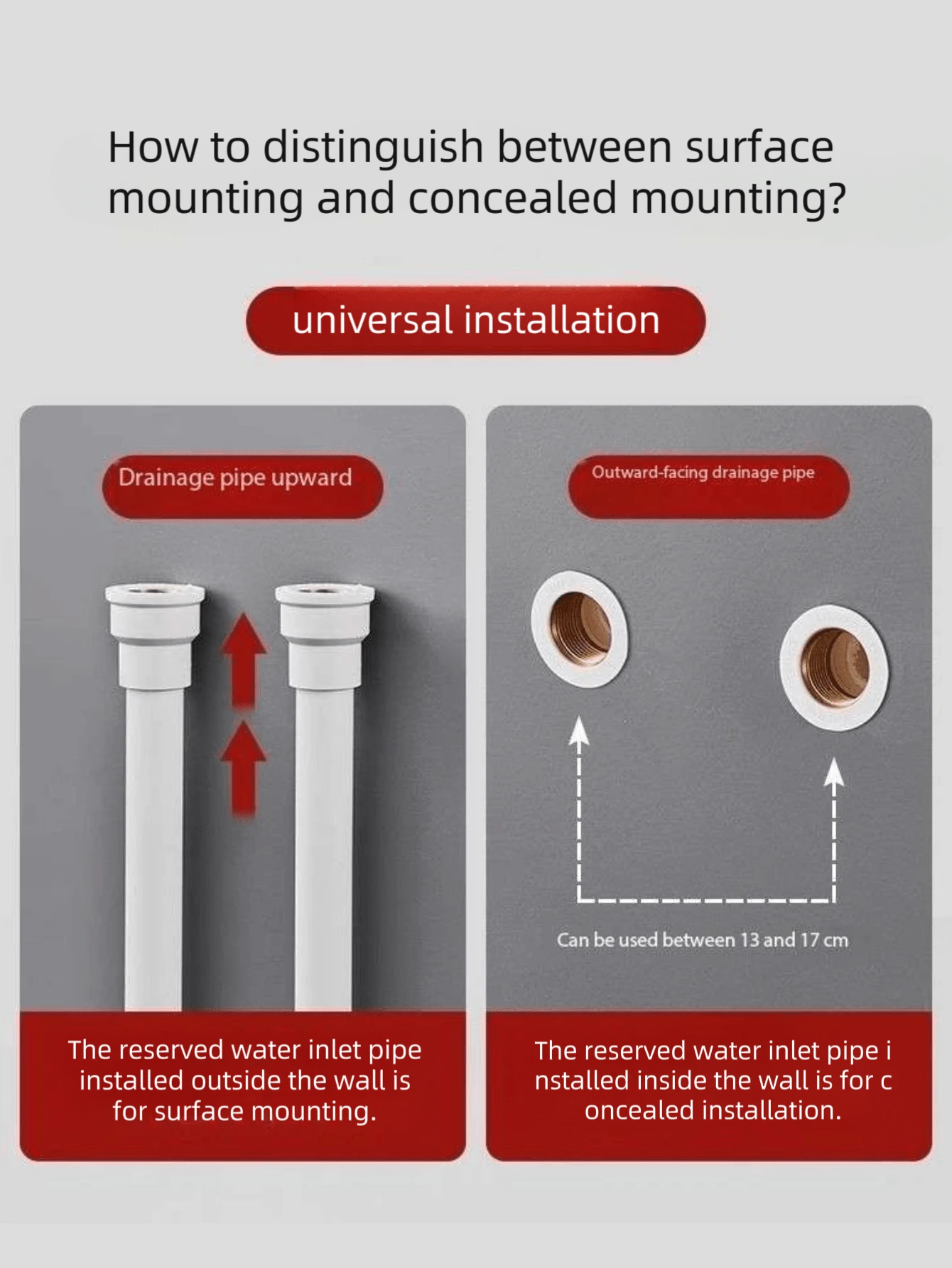 How to distinguish between surface mounting and concealed mounting?

universal installation

Drainage pipe upward

The reserved water inlet pipe installed outside the wall is for surface mounting.

Outward-facing drainage pipe

Can be used between 13 and 17 cm

The reserved water inlet pipe i nstalled inside the wall is for c oncealed installation.