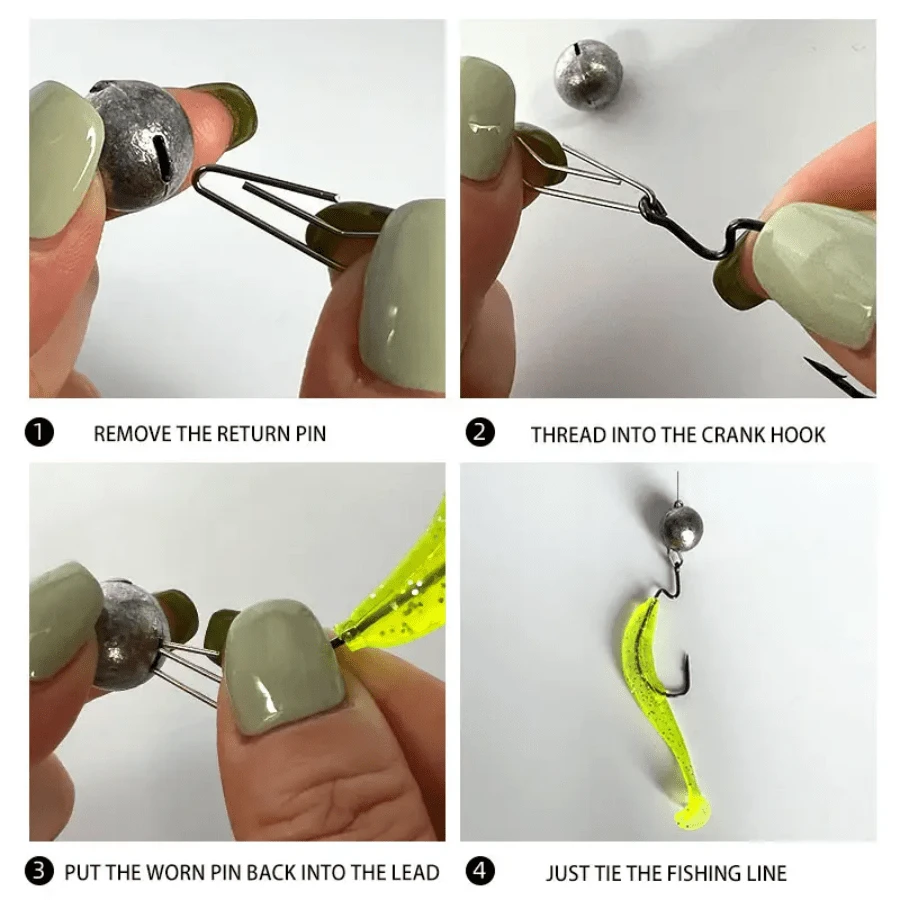 1 REMOVE THE RETURN PIN

2 THREAD INTO THE CRANK HOOK

3 PUT THE WORN PIN BACK INTO THE LEAD

4 JUST TIE THE FISHING LINE