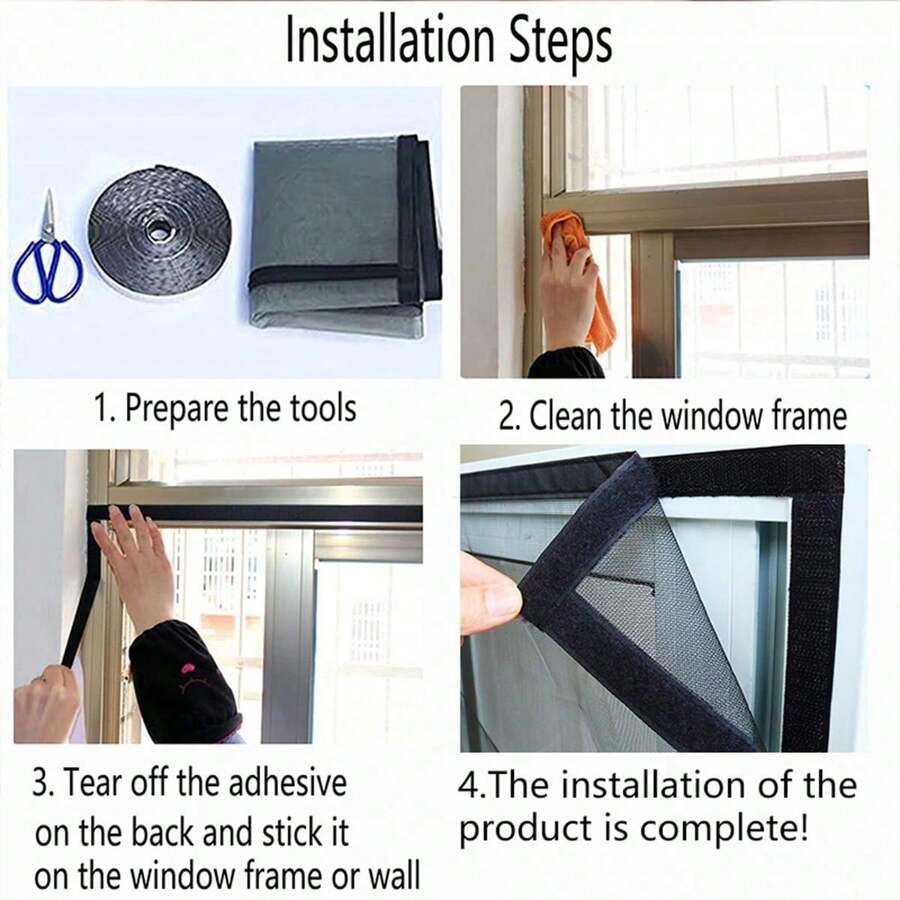 Installation Steps

1. Prepare the tools

2. Clean the window frame

3. Tear off the adhesive on the back and stick it on the window frame or wall

4.The installation of the product is complete!