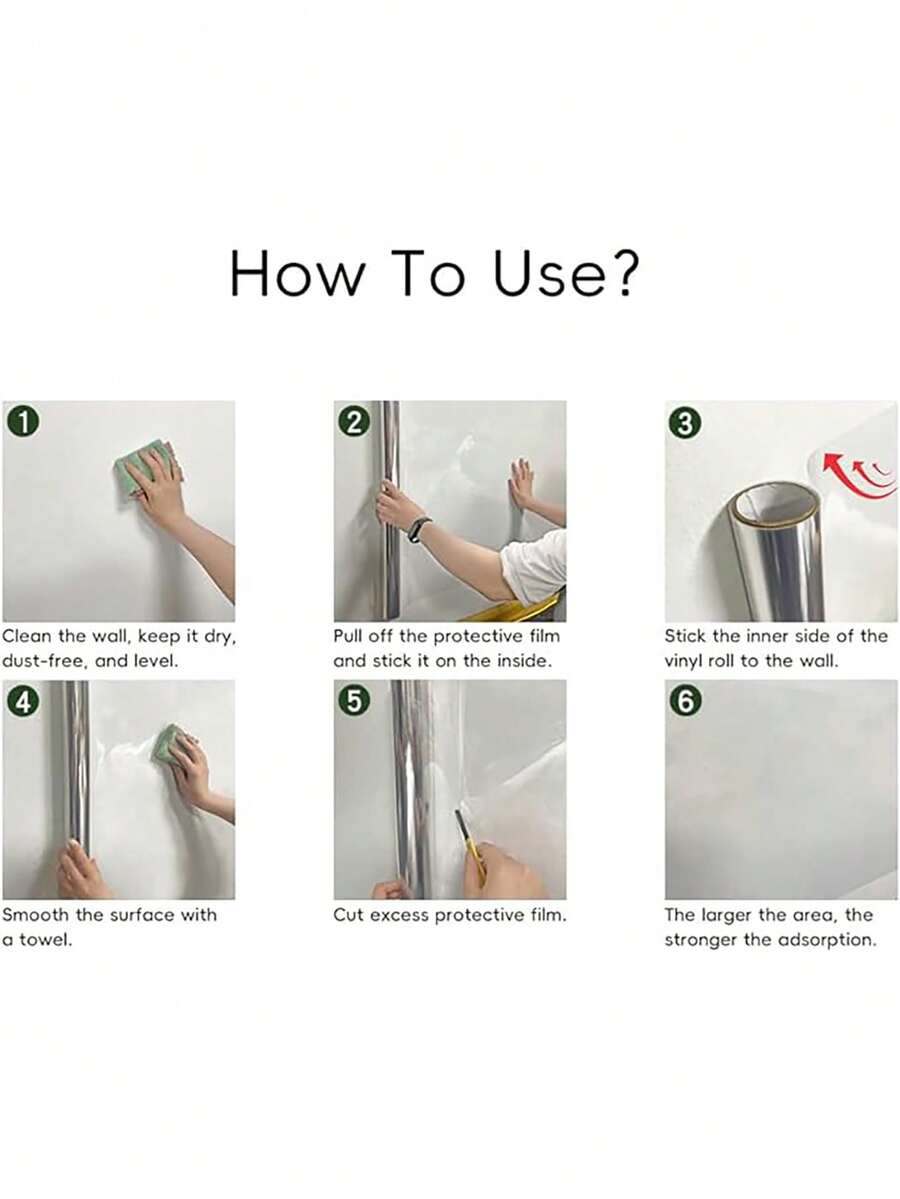 How To Use?

1
Clean the wall, keep it dry, dust-free, and level.

2
Pull off the protective film and stick it on the inside.

3
Stick the inner side of the vinyl roll to the wall.

4
Smooth the surface with a towel.

5
Cut excess protective film.

6
The larger the area, the stronger the adsorption.