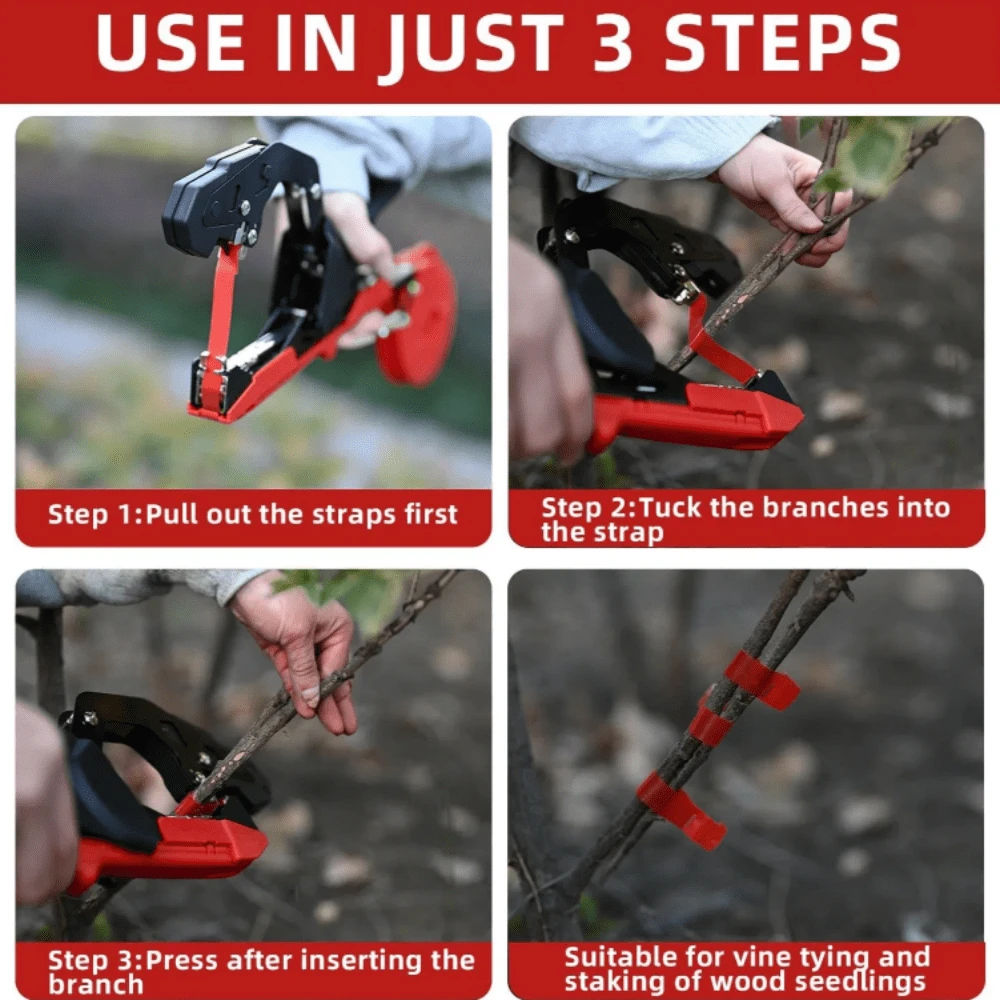 USE IN JUST 3 STEPS

Step 1:Pull out the straps first

Step 2:Tuck the branches into the strap

Step 3:Press after inserting the branch

Suitable for vine tying and staking of wood seedlings