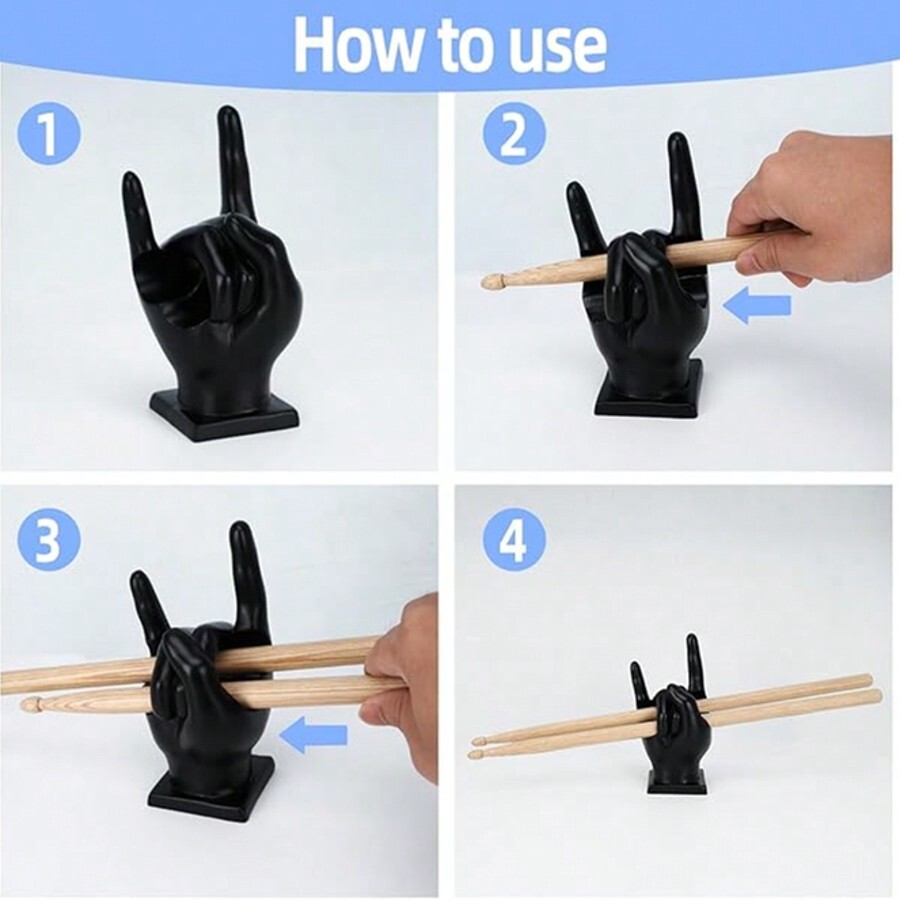 How to use

1

2

3

4