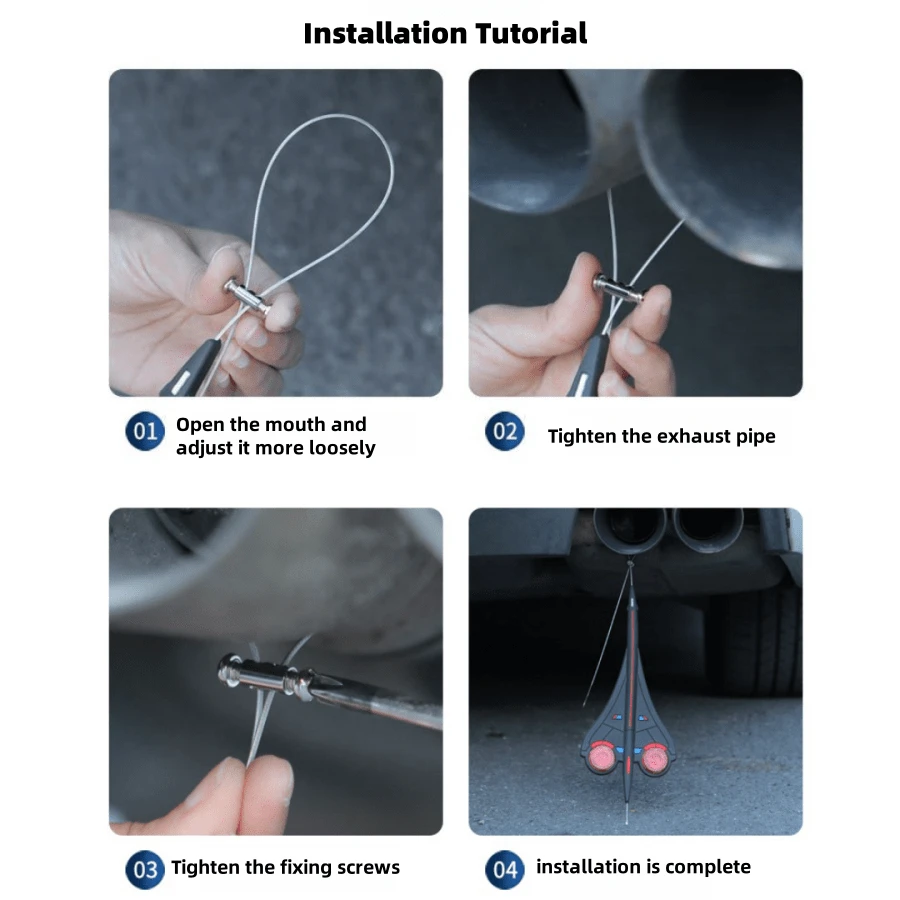 Installation Tutorial

01 Open the mouth and adjust it more loosely

02 Tighten the exhaust pipe

03 Tighten the fixing screws

04 installation is complete