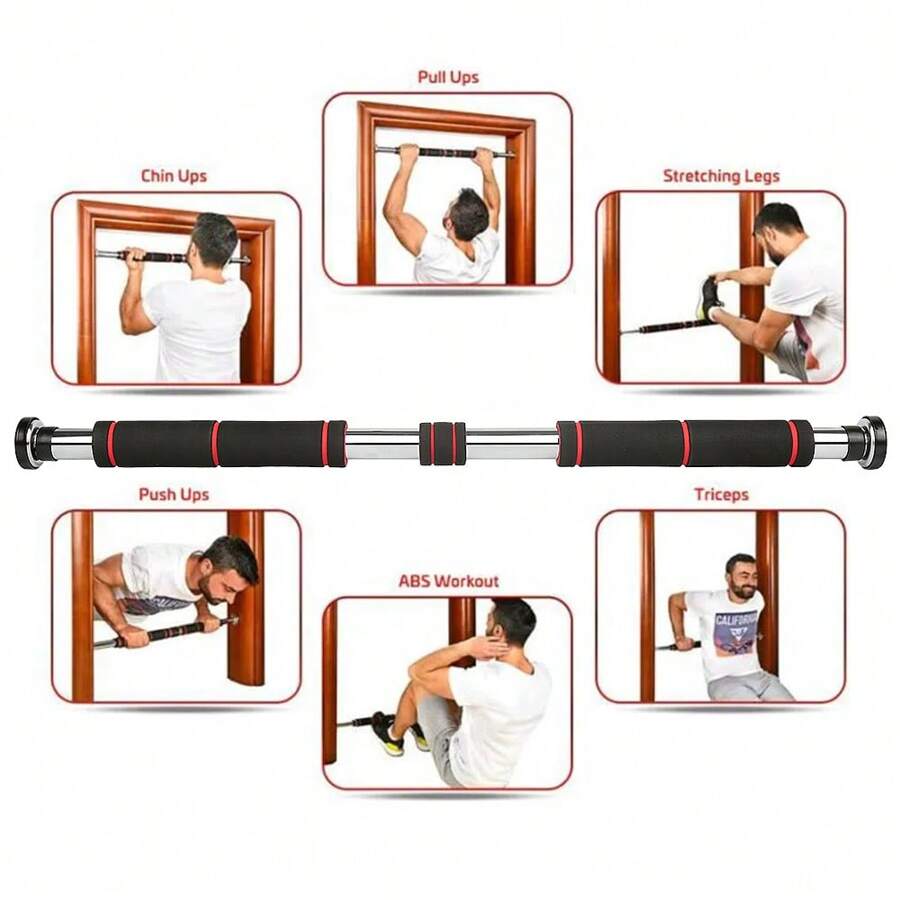 Pull Ups

Chin Ups

Stretching Legs

Push Ups

Triceps

ABS Workout

CALIFORNIA