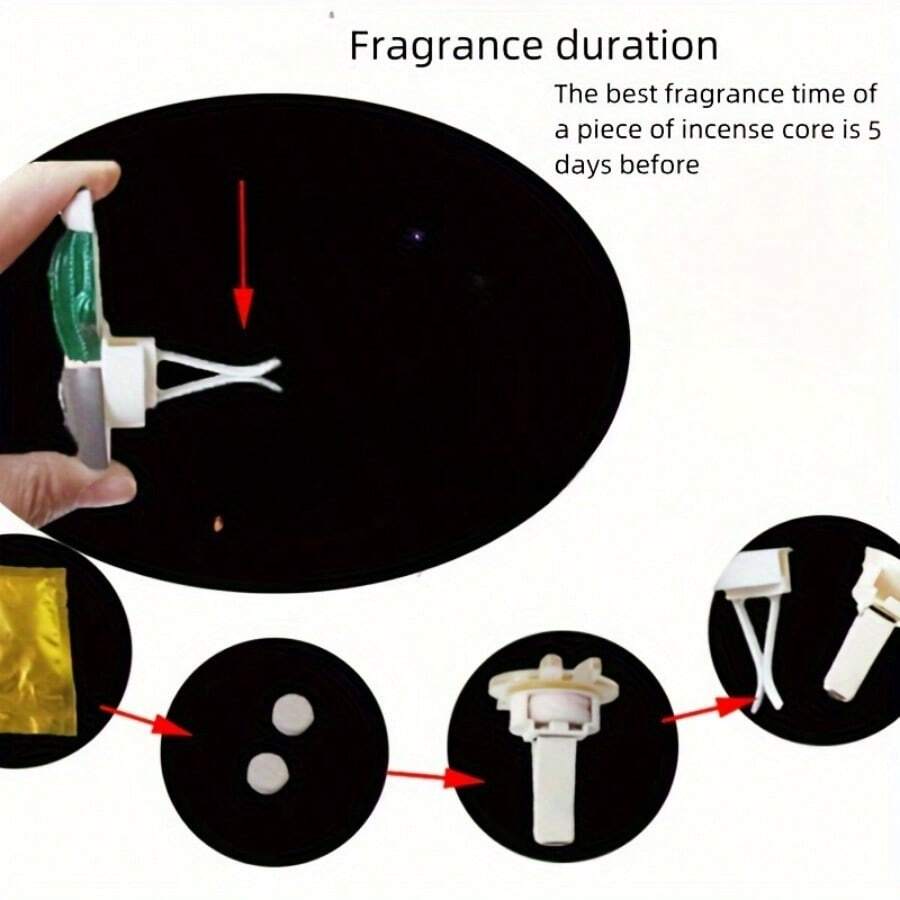 Fragrance duration

The best fragrance time of a piece of incense core is 5 days before